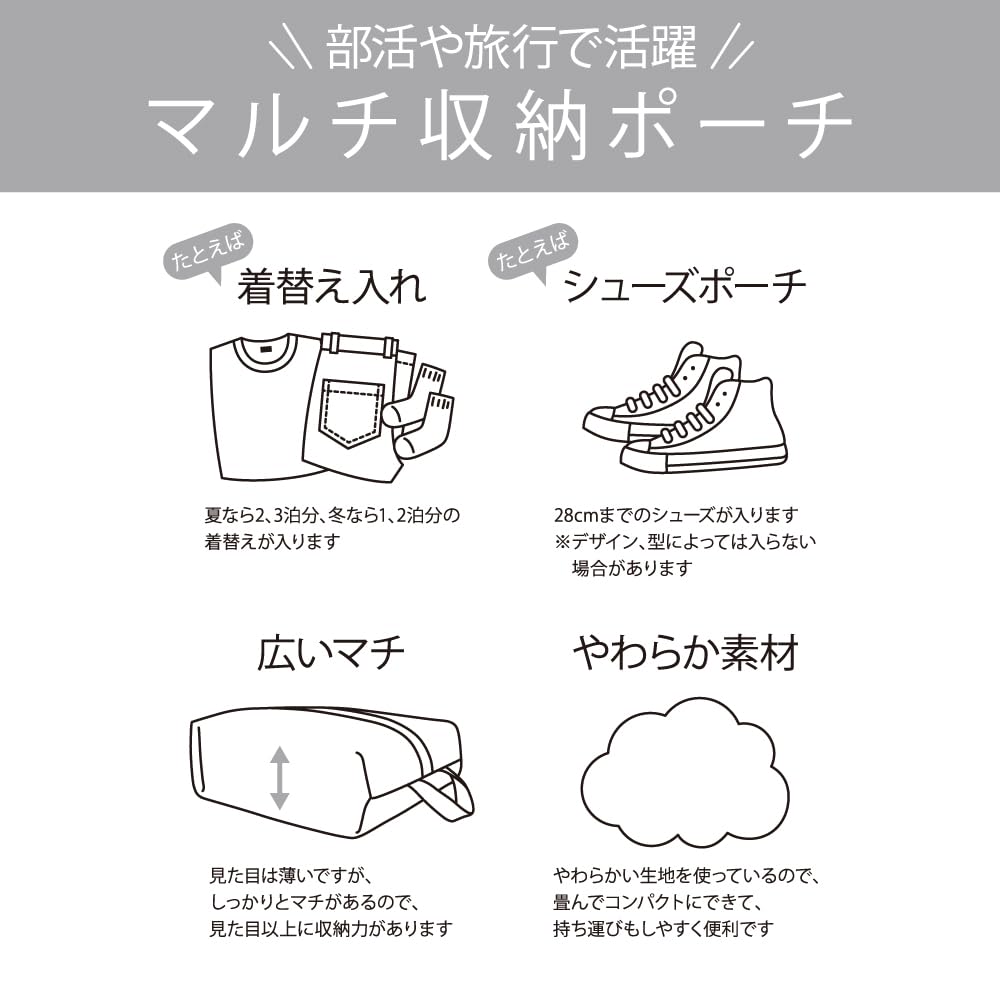 \\ 部活や旅行で活躍 //
マルチ収納ポーチ

たとえば
着替え入れ

夏なら2、3泊分、冬なら1、2泊分の着替えが入ります

たとえば
シューズポーチ

28cmまでのシューズが入ります
※デザイン、型によっては入らない場合があります

広いマチ

見た目は薄いですが、
しっかりとマチがあるので、
見た目以上に収納力があります

やわらか素材

やわらかい生地を使っているので、
畳んでコンパクトにできて、
持ち運びもしやすく便利です