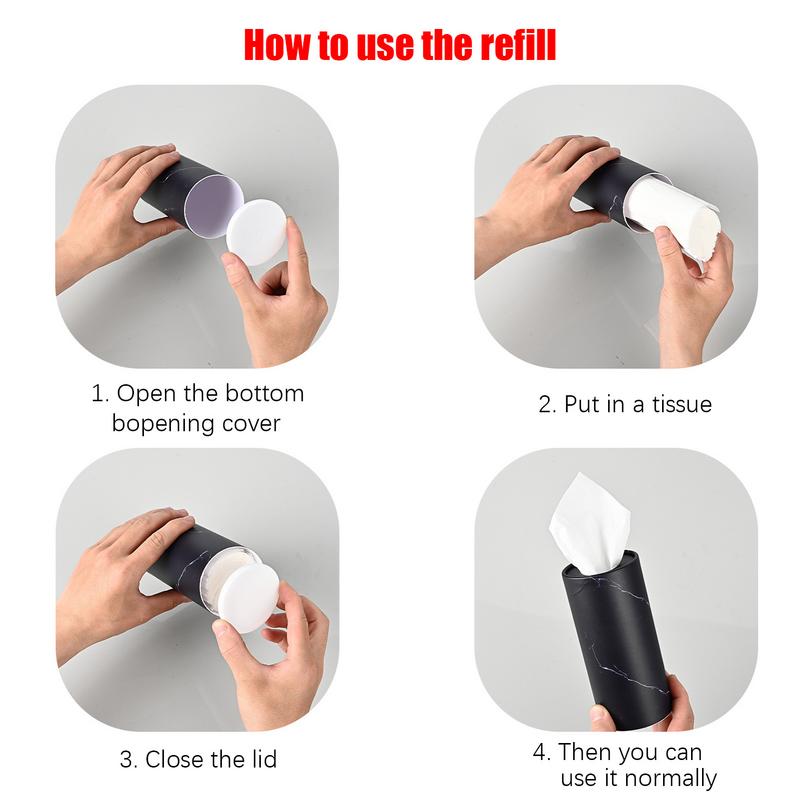 How to use the refill

1. Open the bottom bopening cover

2. Put in a tissue

3. Close the lid

4. Then you can use it normally