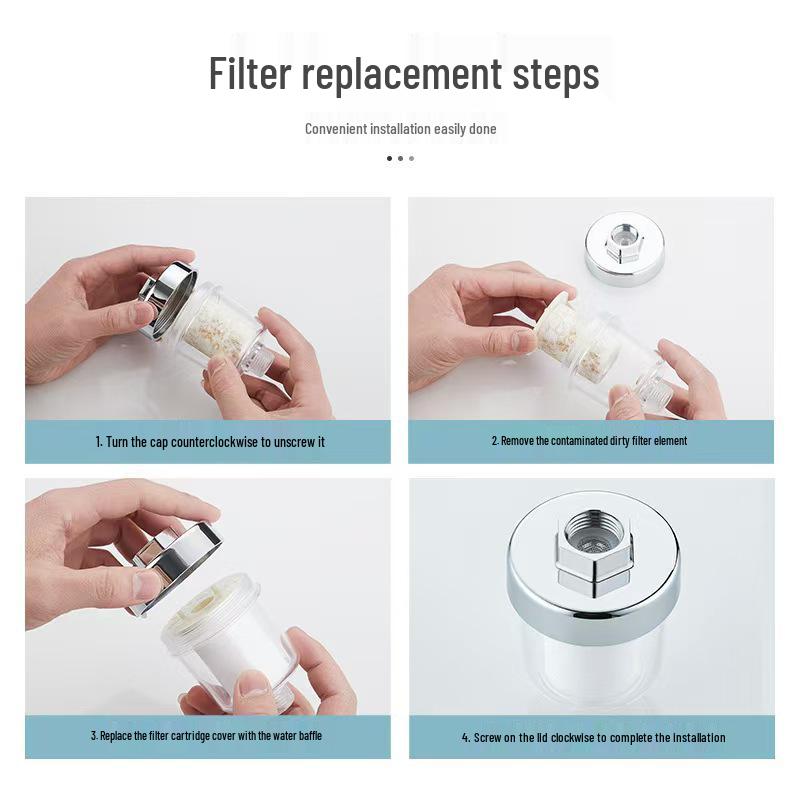 Filter replacement steps

Convenient installation easily done

1. Turn the cap counterclockwise to unscrew it

2. Remove the contaminated dirty filter element

3. Replace the filter cartridge cover with the water baffle

4. Screw on the lid clockwise to complete the installation