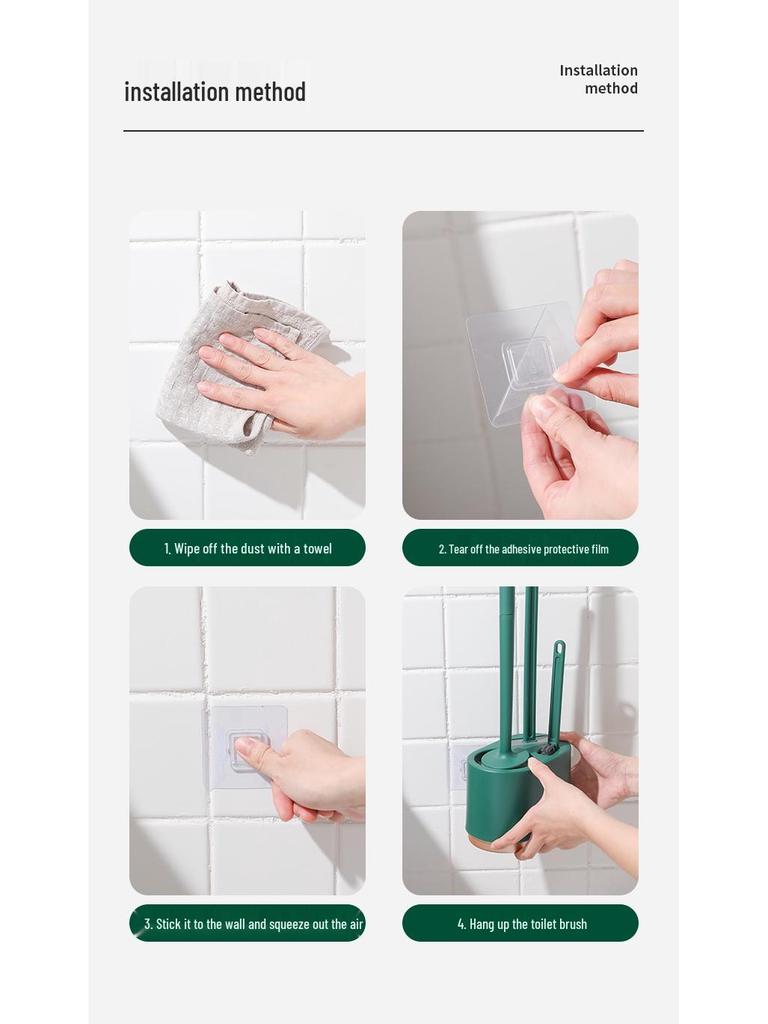 installation method

Installation method

1. Wipe off the dust with a towel

2. Tear off the adhesive protective film

3. Stick it to the wall and squeeze out the air

4. Hang up the toilet brush