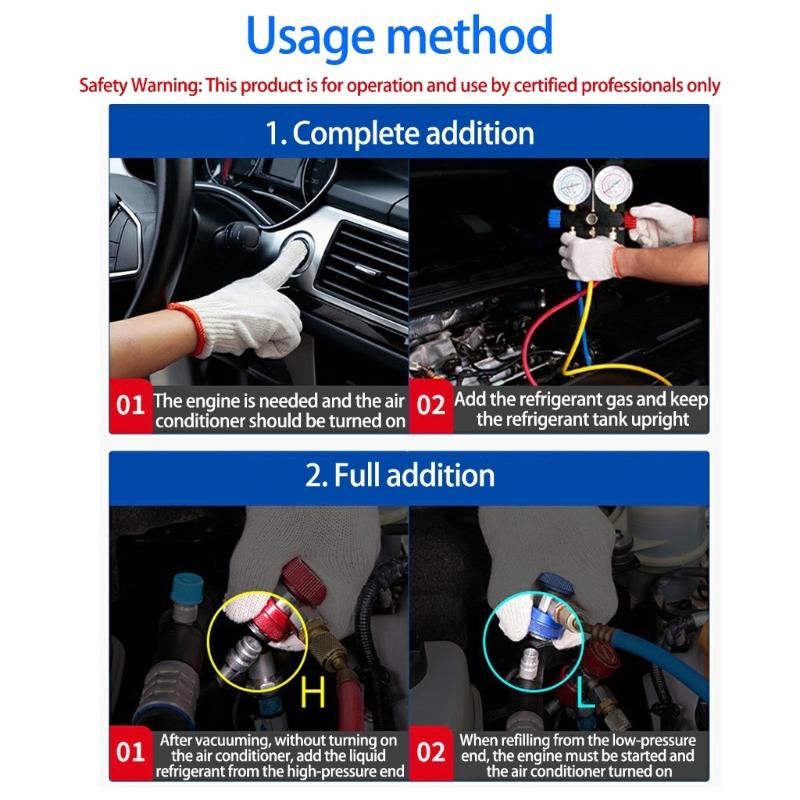 Usage method

Safety Warning: This product is for operation and use by certified professionals only

1. Complete addition

01 The engine is needed and the air conditioner should be turned on

02 Add the refrigerant gas and keep the refrigerant tank upright

2. Full addition

H

L

01 After vacuuming, without turning on the air conditioner, add the liquid refrigerant from the high-pressure end

02 When refilling from the low-pressure end, the engine must be started and the air conditioner turned on