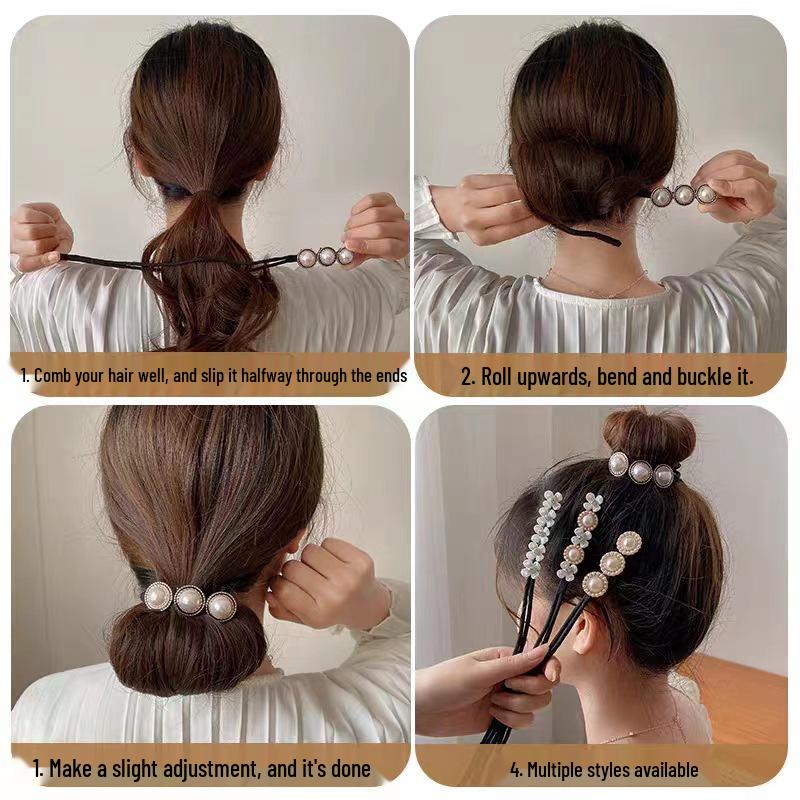 1. Comb your hair well, and slip it halfway through the ends

2. Roll upwards, bend and buckle it.

1. Make a slight adjustment, and it's done

4. Multiple styles available