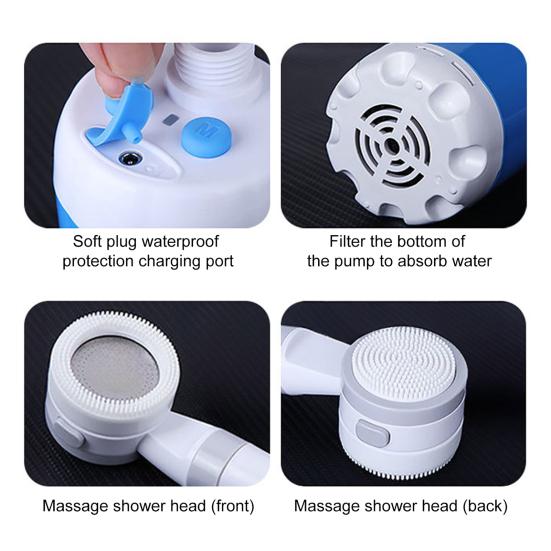 M

Soft plug waterproof protection charging port

Filter the bottom of the pump to absorb water

Massage shower head (front)

Massage shower head (back)