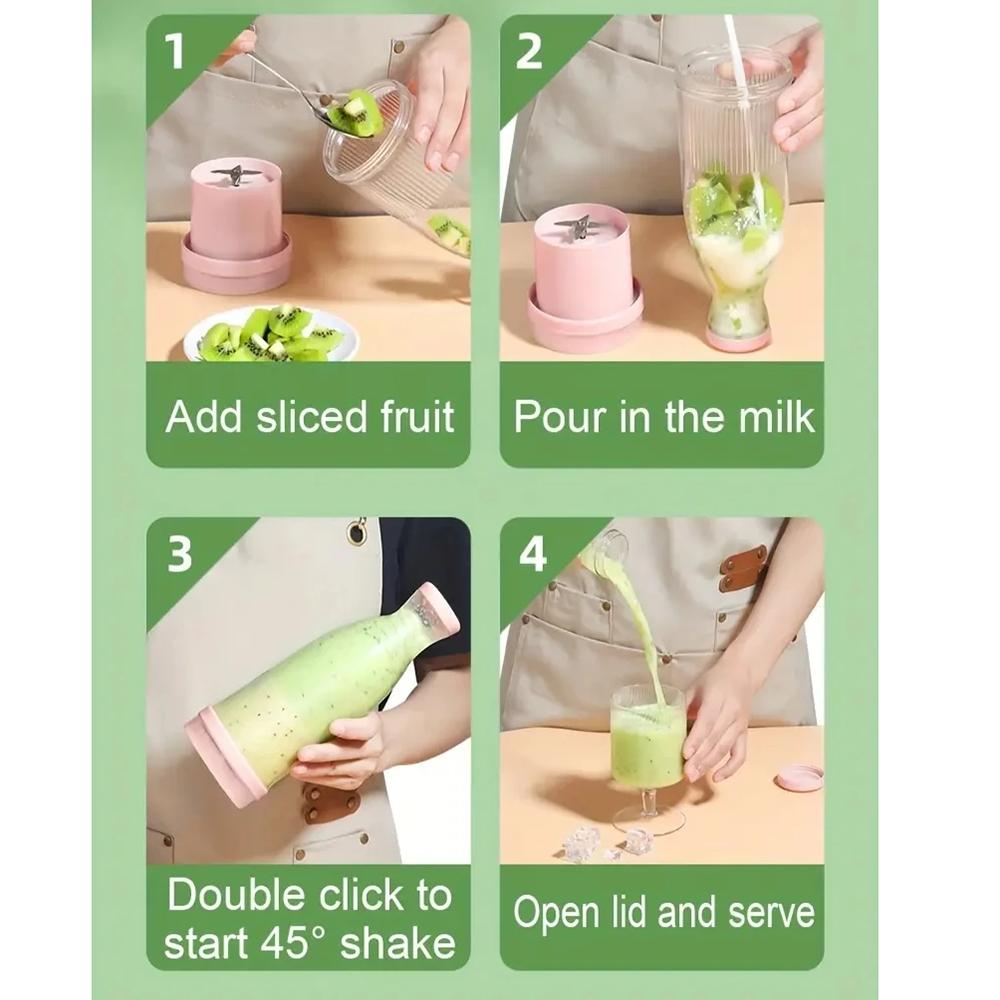 1

Add sliced fruit

2

Pour in the milk

3

Double click to start 45° shake

4

Open lid and serve