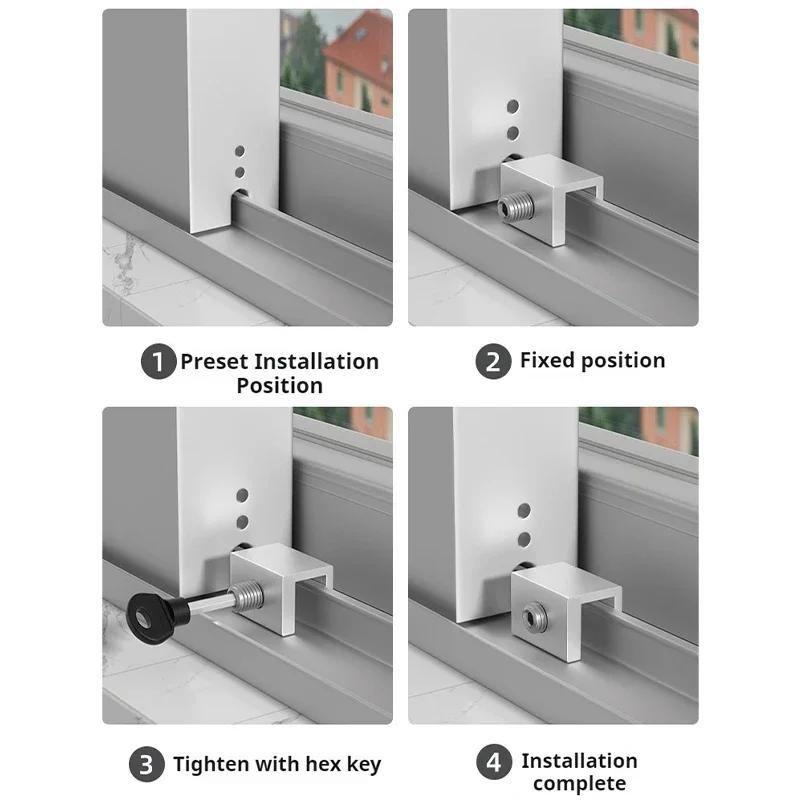 1 Preset Installation Position

2 Fixed position

3 Tighten with hex key

4 Installation complete