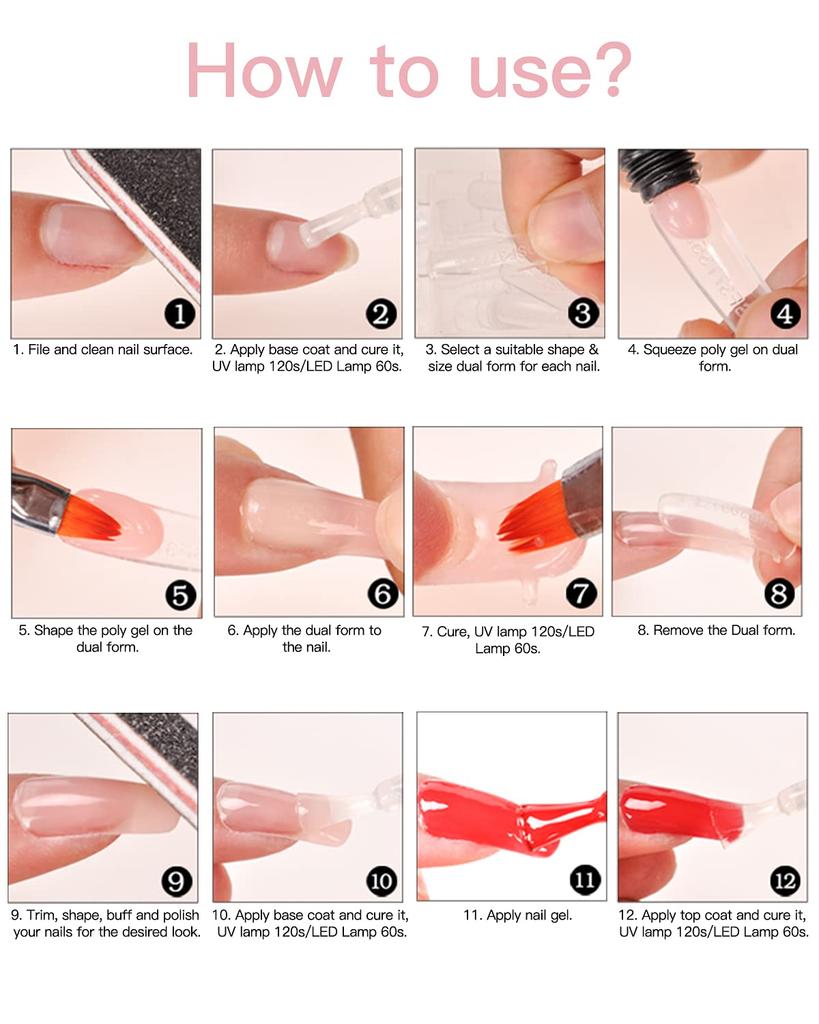 How to use?

1

1. File and clean nail surface.

2

2. Apply base coat and cure it, UV lamp 120s/LED Lamp 60s.

3

3. Select a suitable shape & size dual form for each nail.

4

4. Squeeze poly gel on dual form.

5

5. Shape the poly gel on the dual form.

6

6. Apply the dual form to the nail.

7

7. Cure, UV lamp 120s/LED Lamp 60s.

8

8. Remove the Dual form.

9

9. Trim, shape, buff and polish your nails for the desired look.

10

10. Apply base coat and cure it, UV lamp 120s/LED Lamp 60s.

11

11. Apply nail gel.

12

12. Apply top coat and cure it, UV lamp 120s/LED Lamp 60s.