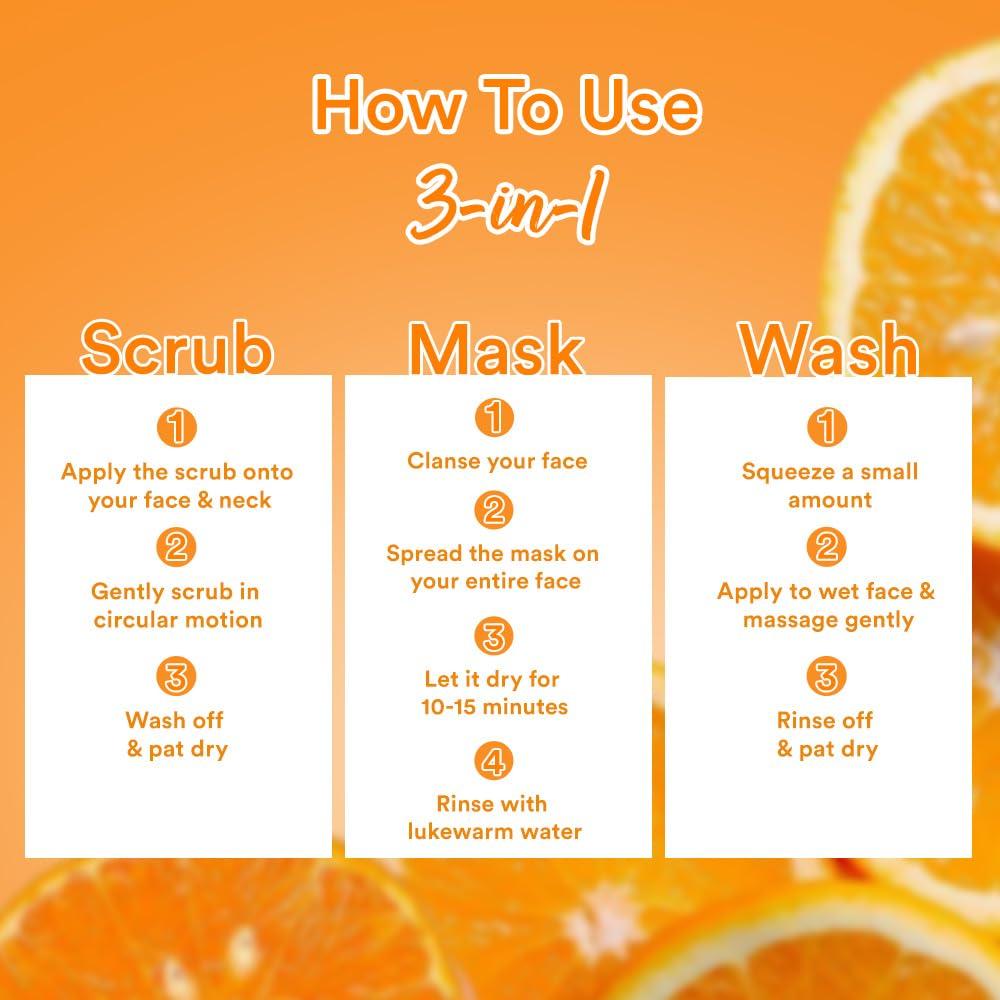 How To Use
3-in-1

Scrub

1
Apply the scrub onto your face & neck

2
Gently scrub in circular motion

3
Wash off & pat dry

Mask

1
Clanse your face

2
Spread the mask on your entire face

3
Let it dry for 10-15 minutes

4
Rinse with lukewarm water

Wash

1
Squeeze a small amount

2
Apply to wet face & massage gently

3
Rinse off & pat dry