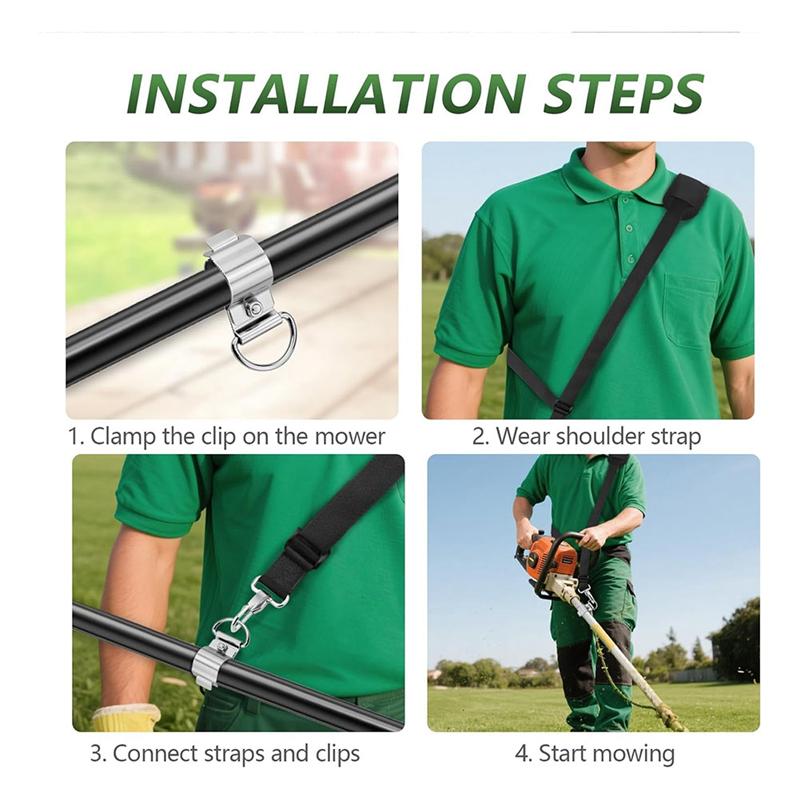 INSTALLATION STEPS

1. Clamp the clip on the mower

2. Wear shoulder strap

3. Connect straps and clips

4. Start mowing