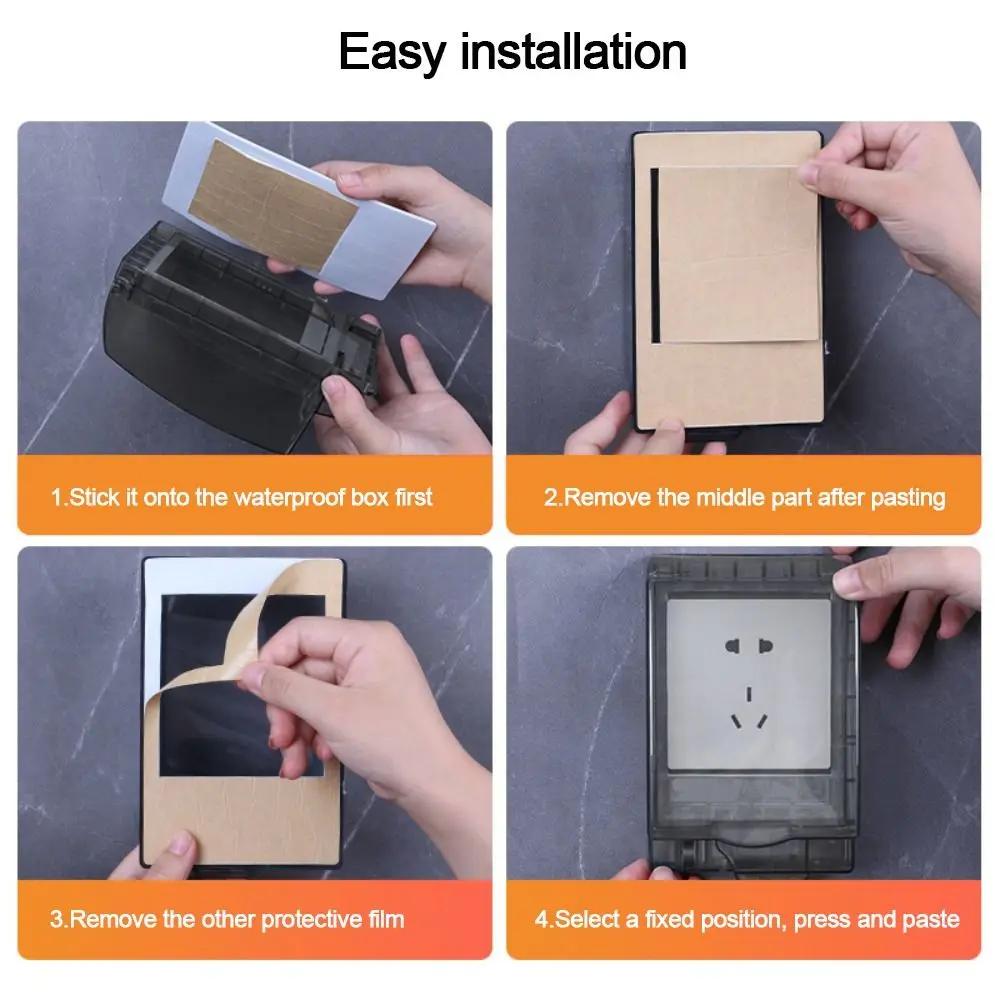 Easy installation

1.Stick it onto the waterproof box first

2.Remove the middle part after pasting

3.Remove the other protective film

4.Select a fixed position, press and paste