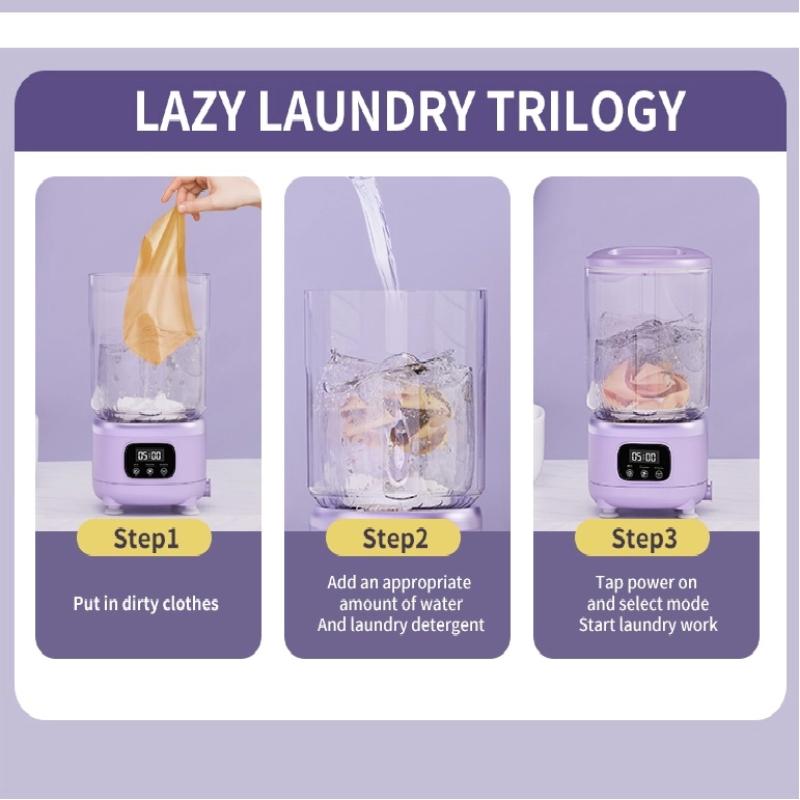 LAZY LAUNDRY TRILOGY

05:00

Step1

Put in dirty clothes

Step2

Add an appropriate amount of water And laundry detergent

05:00

Step3

Tap power on and select mode Start laundry work