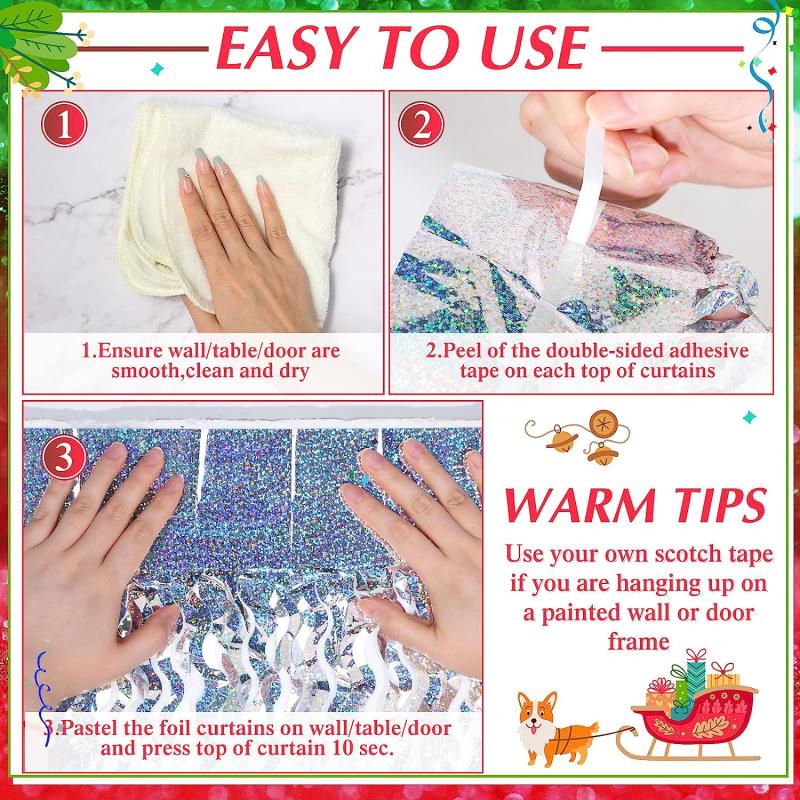 EASY TO USE

1

1.Ensure wall/table/door are smooth,clean and dry

2

2.Peel of the double-sided adhesive tape on each top of curtains

3

3.Pastel the foil curtains on wall/table/door and press top of curtain 10 sec.

WARM TIPS

Use your own scotch tape if you are hanging up on a painted wall or door frame