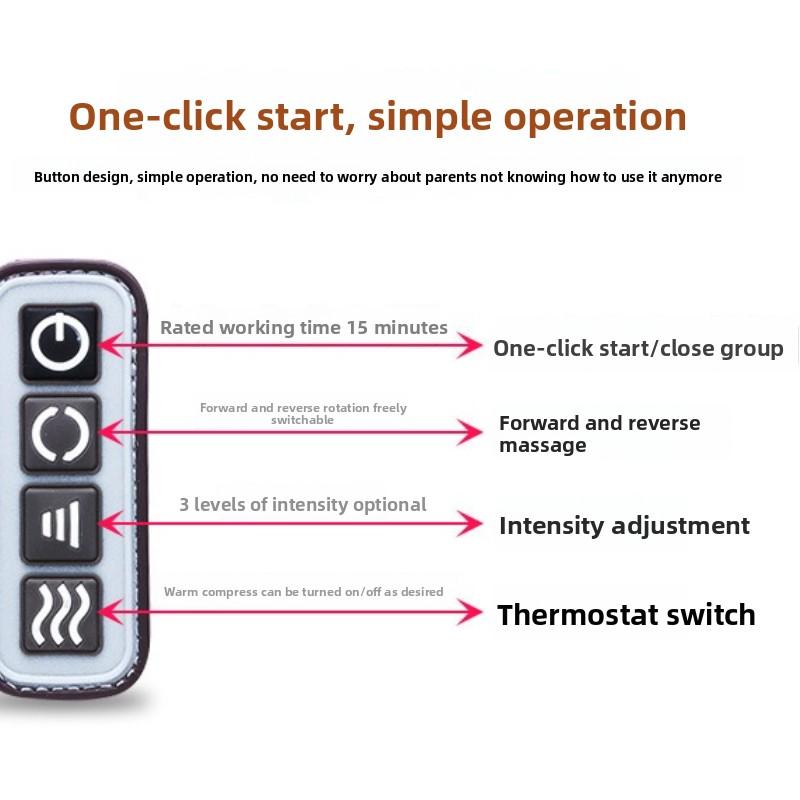 One-click start, simple operation

Button design, simple operation, no need to worry about parents not knowing how to use it anymore

Rated working time 15 minutes

One-click start/close group

Forward and reverse rotation freely switchable

Forward and reverse massage

3 levels of intensity optional

Intensity adjustment

Warm compress can be turned on/off as desired

Thermostat switch