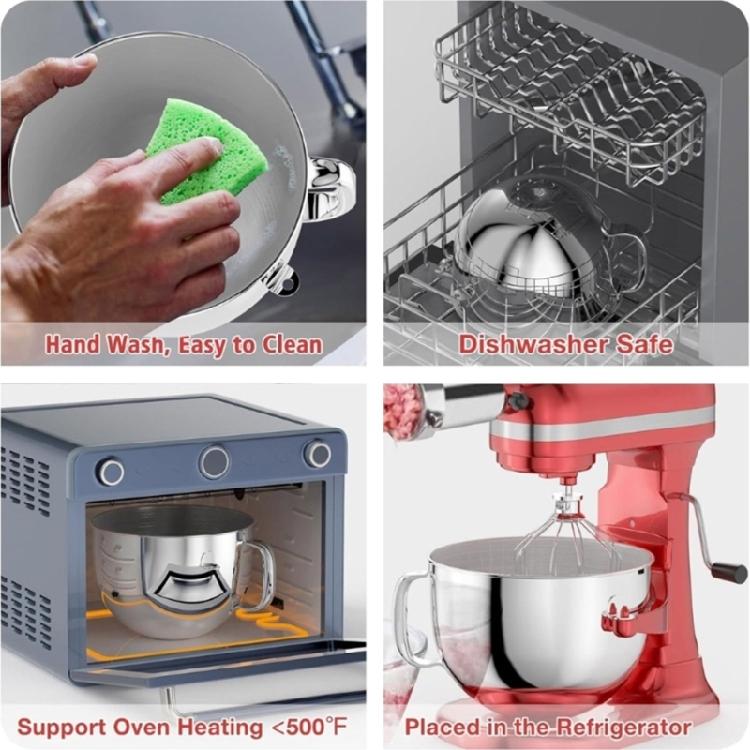 Hand Wash, Easy to Clean

Dishwasher Safe

Support Oven Heating <500°F

Placed in the Refrigerator