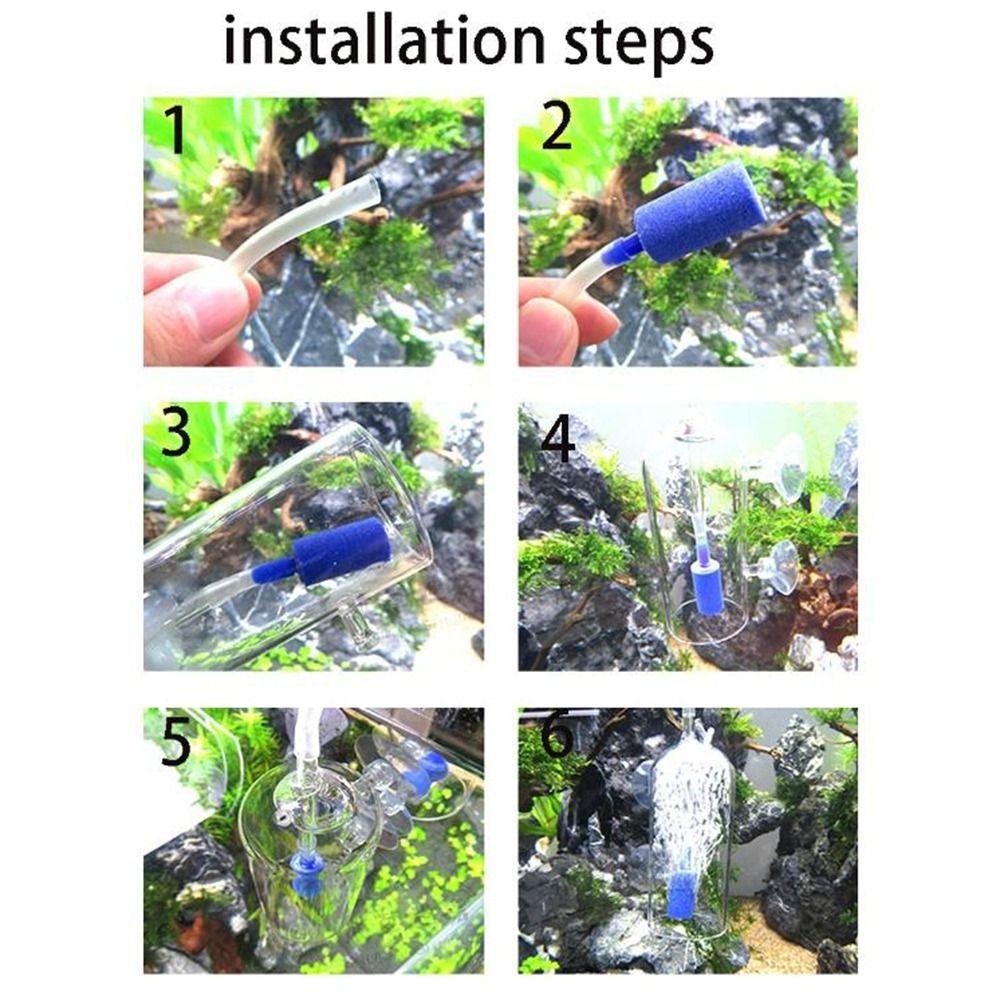 installation steps

1

2

3

4

5

6