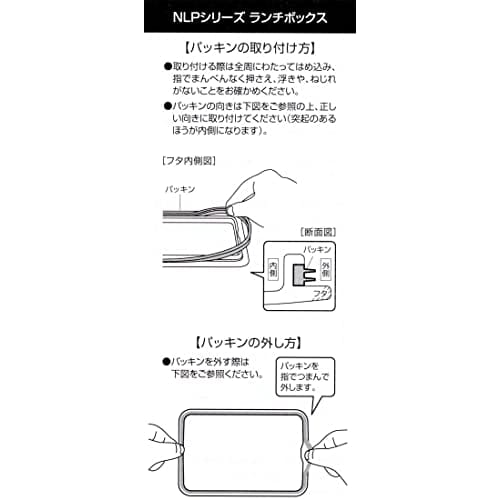 NLPシリーズ ランチボックス

【パッキンの取り付け方】

●取り付ける際は全周にわたってはめ込み、指でまんべんなく押さえ、浮きや、ねじれがないことをお確かめください。

●パッキンの向きは下図をご参照の上、正しい向きに取り付けてください(突起のあるほうが内側になります)。

[フタ内側図]

パッキン

[断面図]

パッキン

内側

外側

フタ

【パッキンの外し方】

●パッキンを外す際は下図をご参照ください。

パッキンを指でつまんで外します。