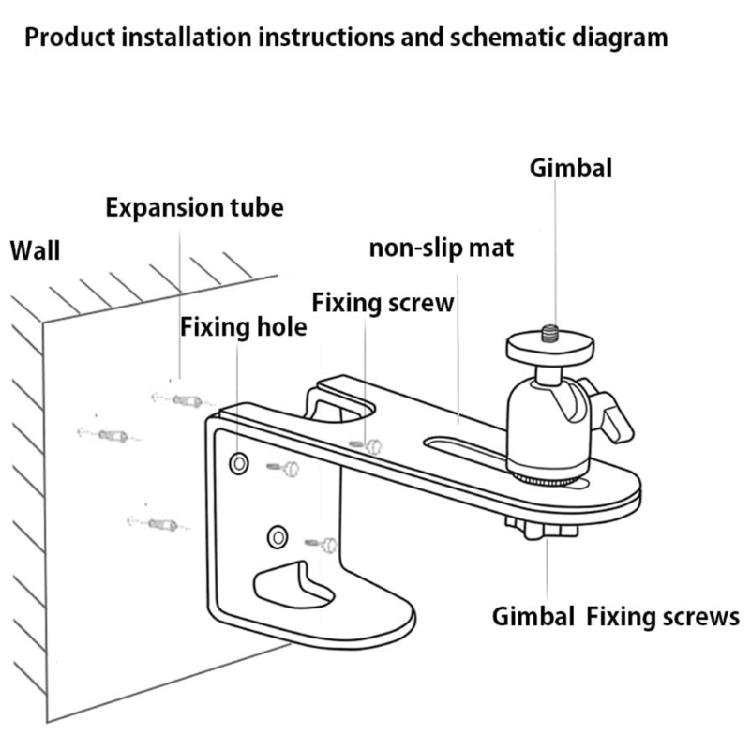 Product installation instructions and schematic diagram

Gimbal

Expansion tube

Wall

non-slip mat

Fixing screw

Fixing hole

Gimbal Fixing screws