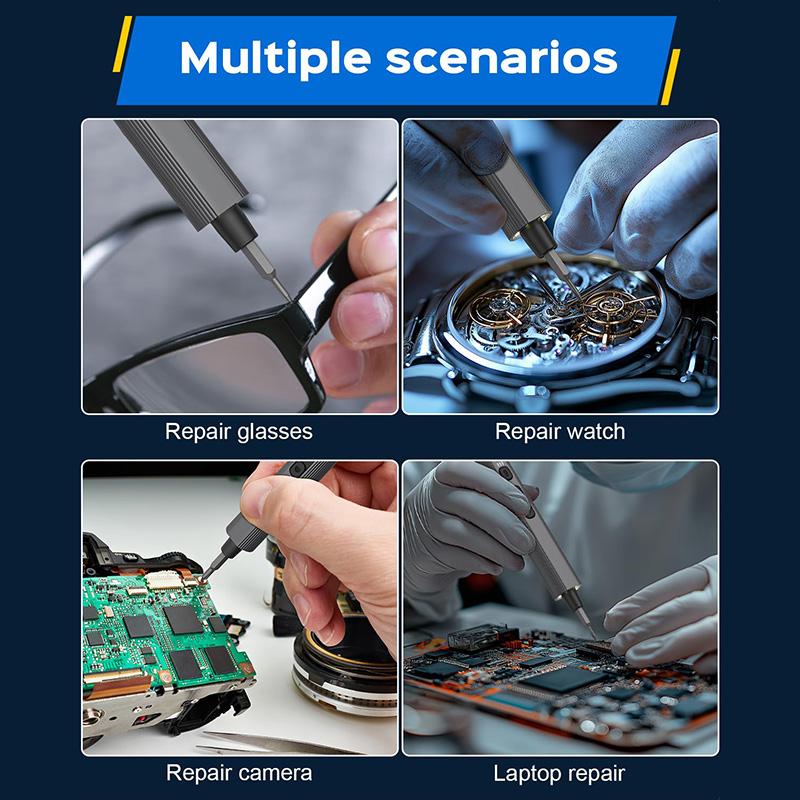 Multiple scenarios

Repair glasses

Repair watch

Repair camera

Laptop repair