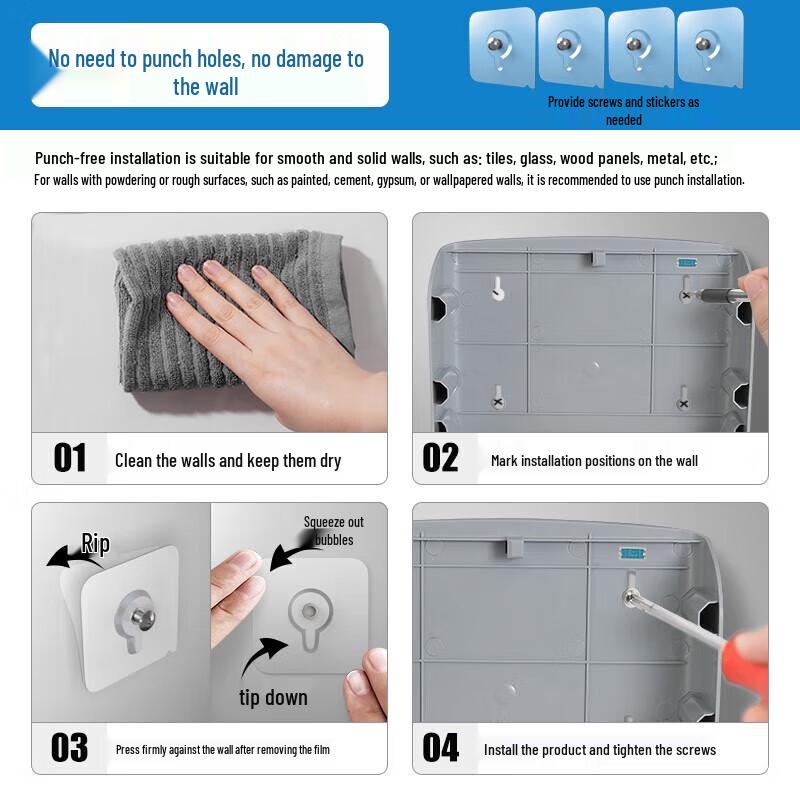 No need to punch holes, no damage to the wall

Provide screws and stickers as needed

Punch-free installation is suitable for smooth and solid walls, such as: tiles, glass, wood panels, metal, etc.;
For walls with powdering or rough surfaces, such as painted, cement, gypsum, or wallpapered walls, it is recommended to use punch installation.

01 Clean the walls and keep them dry

02 Mark installation positions on the wall

Rip

Squeeze out bubbles

tip down

03 Press firmly against the wall after removing the film

04 Install the product and tighten the screws