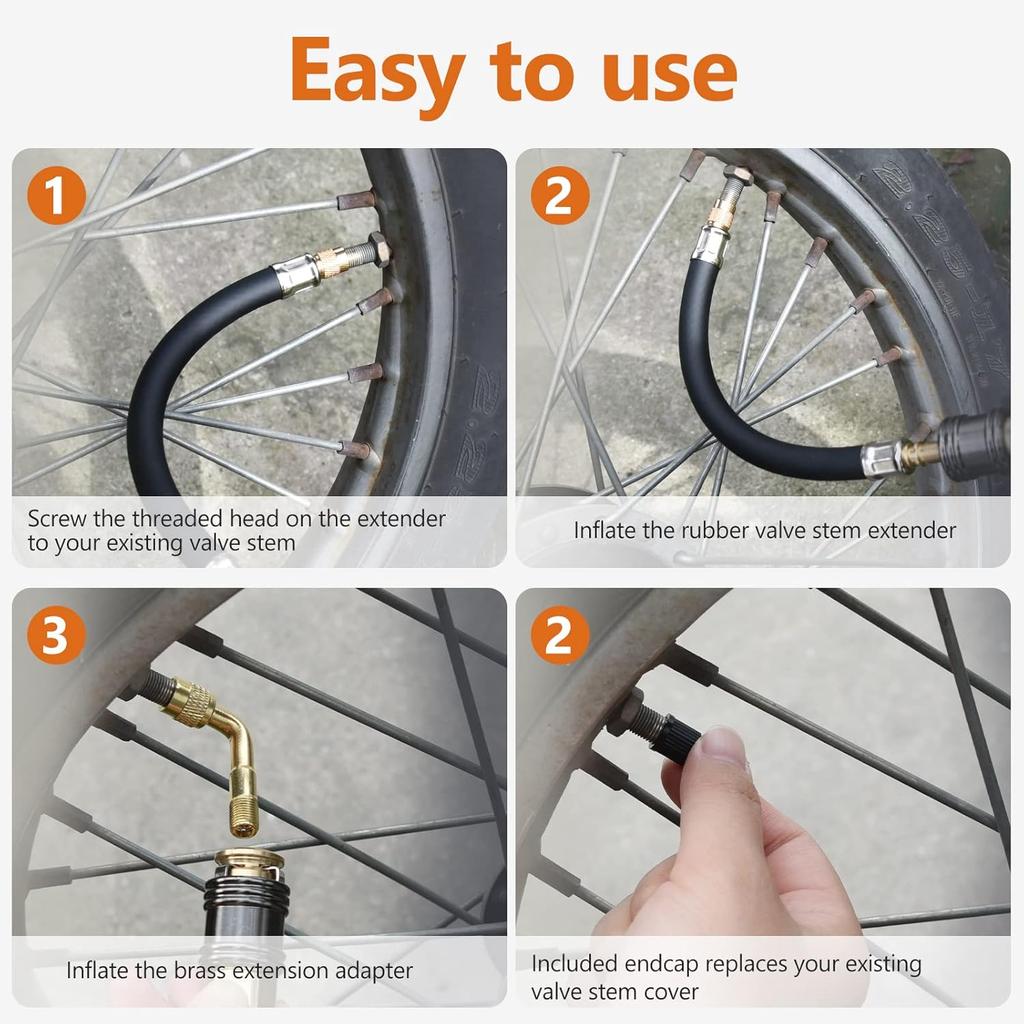 Easy to use

1

Screw the threaded head on the extender to your existing valve stem

2

Inflate the rubber valve stem extender

3

Inflate the brass extension adapter

2

Included endcap replaces your existing valve stem cover