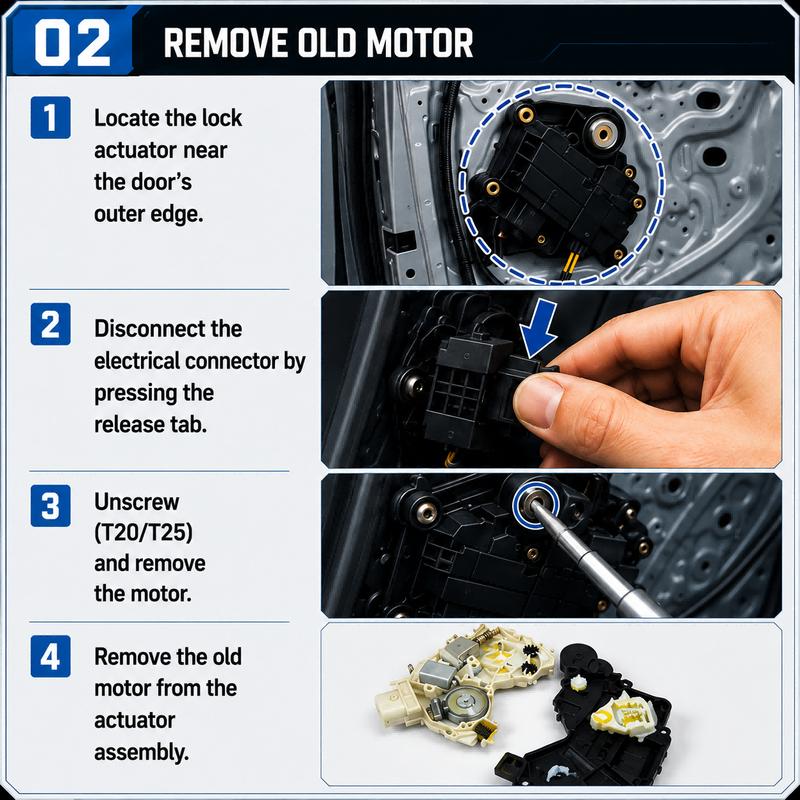 02 REMOVE OLD MOTOR

1 Locate the lock actuator near the door's outer edge.

2 Disconnect the electrical connector by pressing the release tab.

3 Unscrew (T20/T25) and remove the motor.

4 Remove the old motor from the actuator assembly.