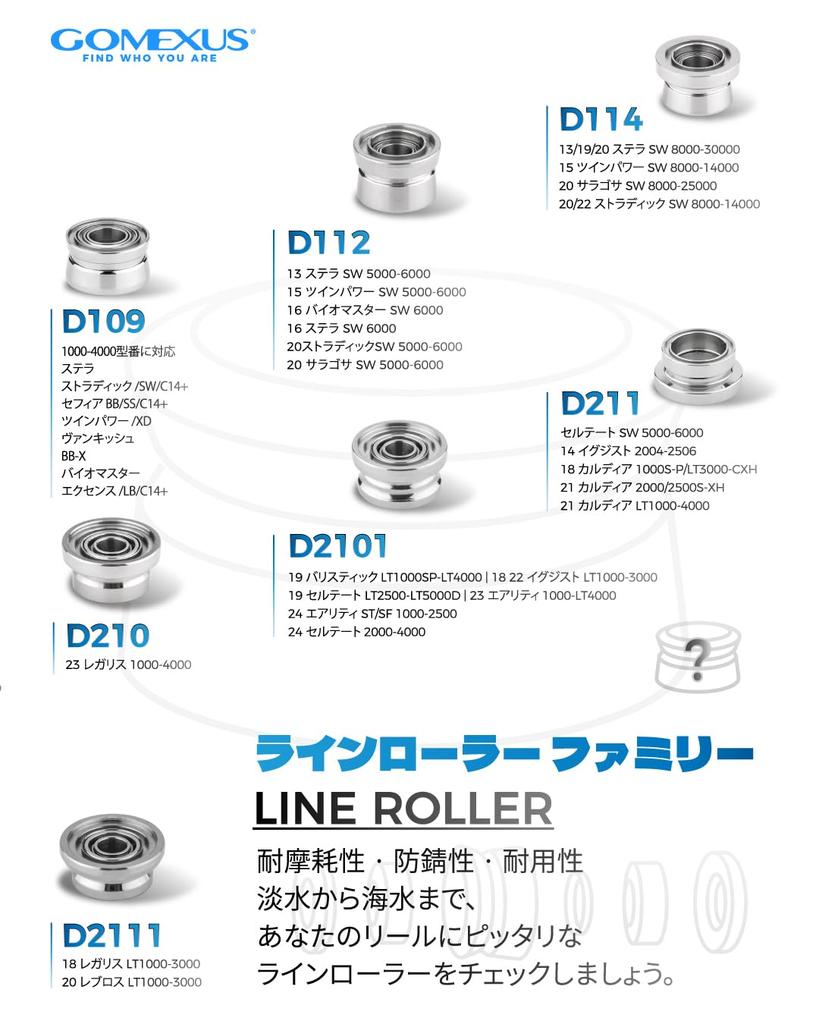 GOMEXUS®
FIND WHO YOU ARE

D114
13/19/20 ステラ SW 8000-30000
15 ツインパワー SW 8000-14000
20 サラゴサ SW 8000-25000
20/22 ストラディック SW 8000-14000

D112
13 ステラ SW 5000-6000
15 ツインパワー SW 5000-6000
16 バイオマスター SW 6000
16 ステラ SW 6000
20ストラディックSW 5000-6000
20 サラゴサ SW 5000-6000

D109
1000-4000型番に対応
ステラ
ストラディック /SW/C14+
セフィア BB/SS/C14+
ツインパワー /XD
ヴァンキッシュ
BB-X
バイオマスター
エクセンス /LB/C14+

D211
セルテート SW 5000-6000
14 イグジスト 2004-2506
18 カルディア 1000S-P/LT3000-CXH
21 カルディア 2000/2500S-XH
21 カルディア LT1000-4000

D2101
19 バリスティック LT1000SP-LT4000 | 18 22 イグジスト LT1000-3000
19 セルテート LT2500-LT5000D | 23 エアリティ 1000-LT4000
24 エアリティ ST/SF 1000-2500
24 セルテート 2000-4000

D210
23 レガリス 1000-4000

?

ラインローラー ファミリー
LINE ROLLER
耐摩耗性・防錆性・耐用性
淡水から海水まで、
あなたのリールにピッタリな
ラインローラーをチェックしましょう。

D2111
18 レガリス LT1000-3000
20 レブロス LT1000-3000