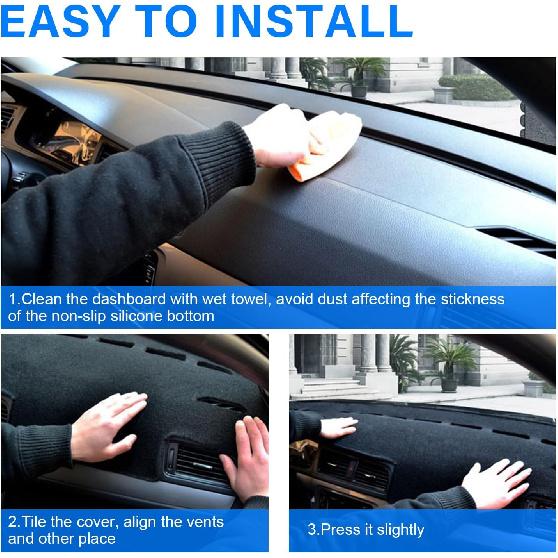 EASY TO INSTALL

1.Clean the dashboard with wet towel, avoid dust affecting the stickness of the non-slip silicone bottom

2.Tile the cover, align the vents and other place

3.Press it slightly