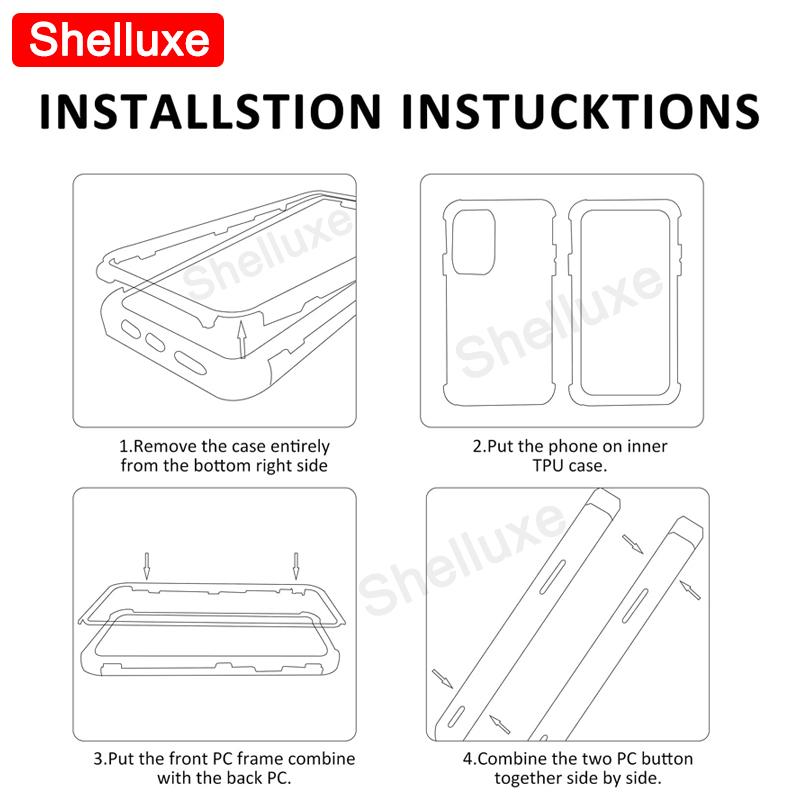 Shelluxe

INSTALLSTION INSTUCKTIONS

Shelluxe

Shelluxe

1.Remove the case entirely from the bottom right side

2.Put the phone on inner TPU case.

Shelluxe

3.Put the front PC frame combine with the back PC.

4.Combine the two PC button together side by side.