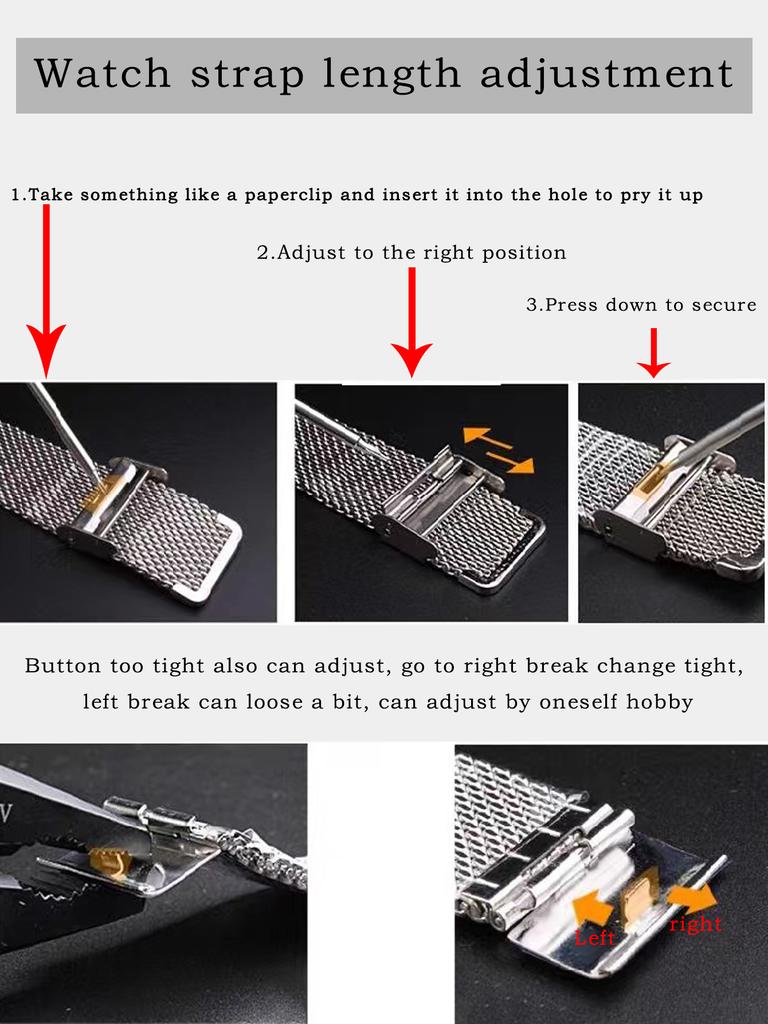 Watch strap length adjustment

1.Take something like a paperclip and insert it into the hole to pry it up

2.Adjust to the right position

3.Press down to secure

Button too tight also can adjust, go to right break change tight, left break can loose a bit, can adjust by oneself hobby

Left

right