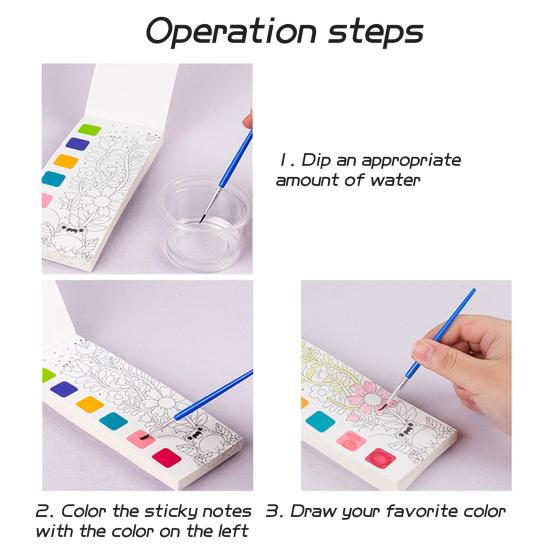 Operation steps

1. Dip an appropriate amount of water

2. Color the sticky notes with the color on the left

3. Draw your favorite color