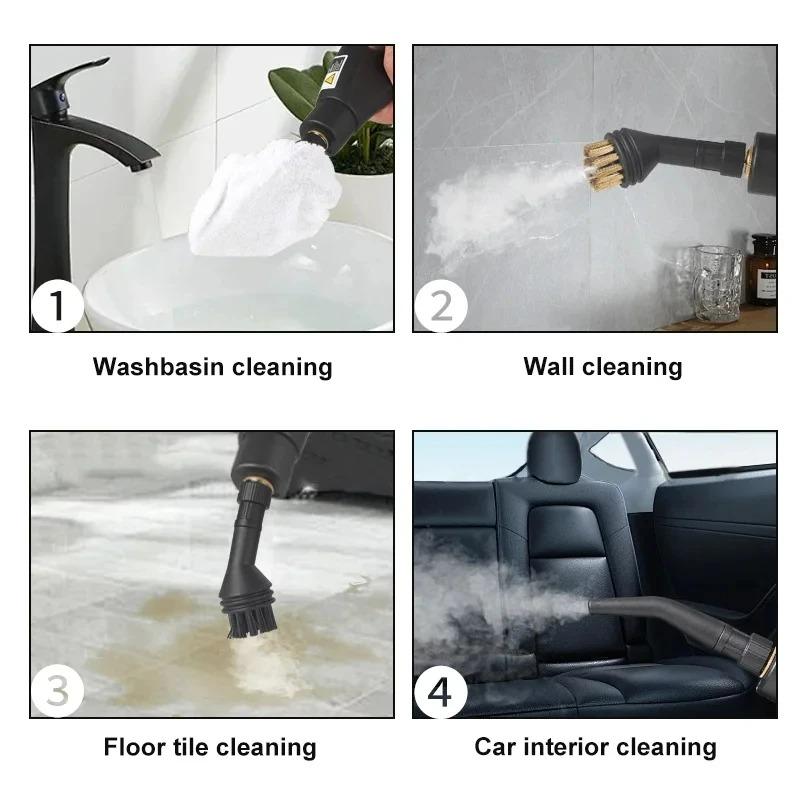 1

Washbasin cleaning

2

Wall cleaning

3

Floor tile cleaning

4

Car interior cleaning