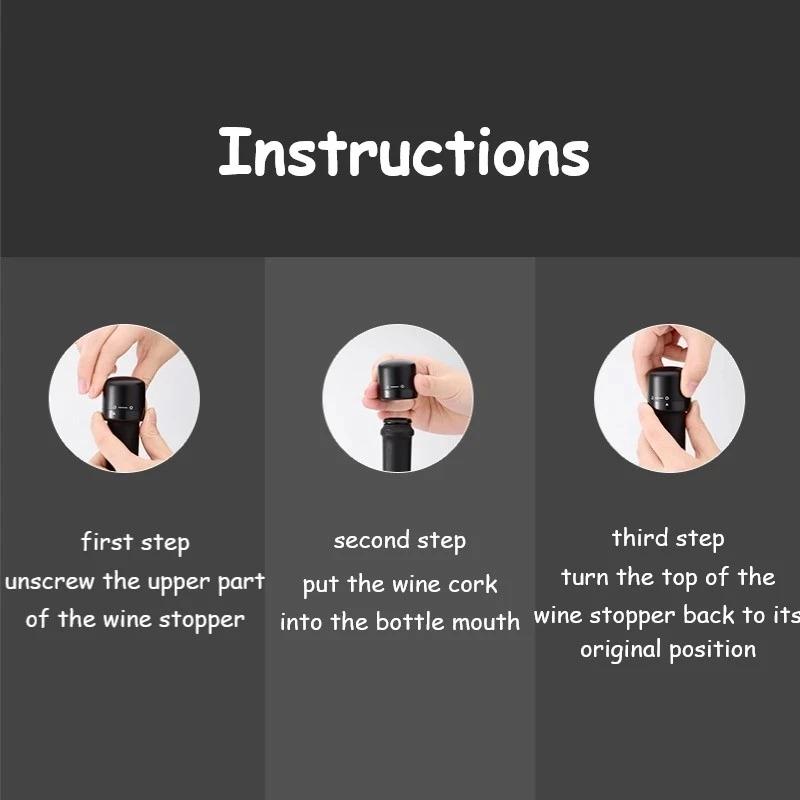 Instructions

first step
unscrew the upper part of the wine stopper

second step
put the wine cork into the bottle mouth

third step
turn the top of the wine stopper back to its original position