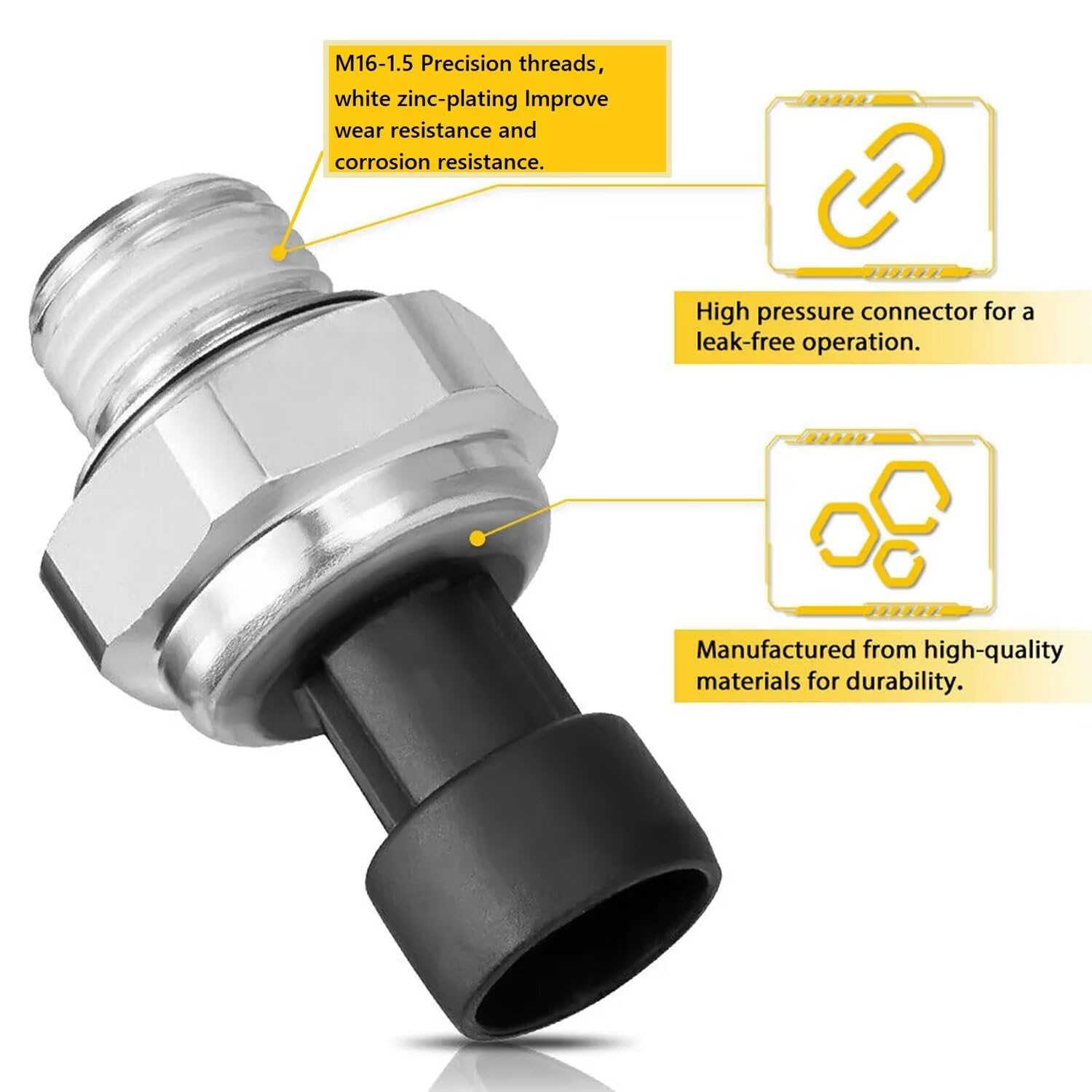 M16-1.5 Precision threads, white zinc-plating Improve wear resistance and corrosion resistance.

High pressure connector for a leak-free operation.

Manufactured from high-quality materials for durability.