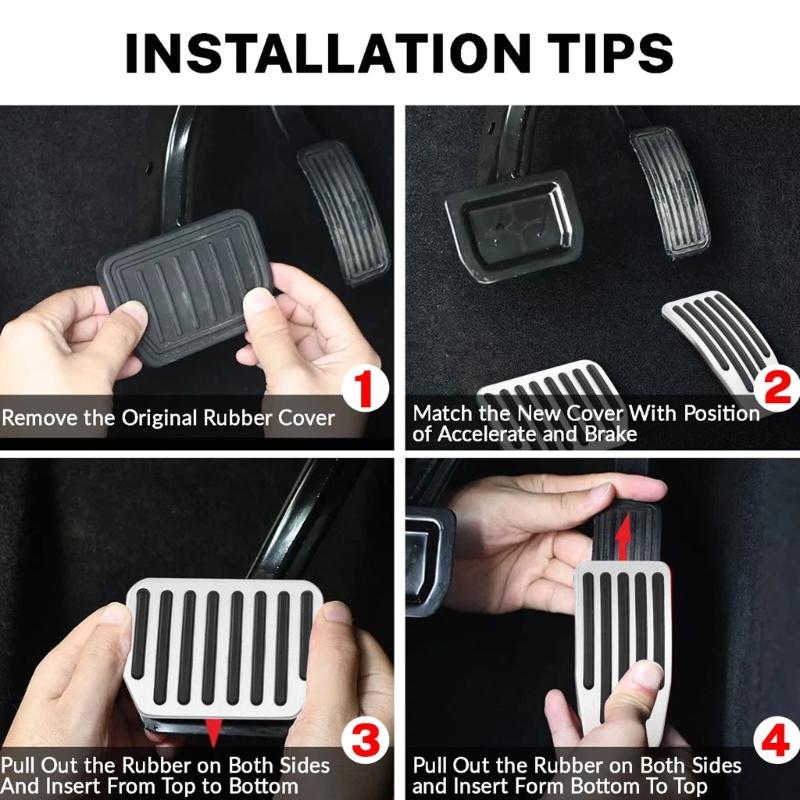 INSTALLATION TIPS

1
Remove the Original Rubber Cover

2
Match the New Cover With Position of Accelerate and Brake

3
Pull Out the Rubber on Both Sides And Insert From Top to Bottom

4
Pull Out the Rubber on Both Sides and Insert Form Bottom To Top