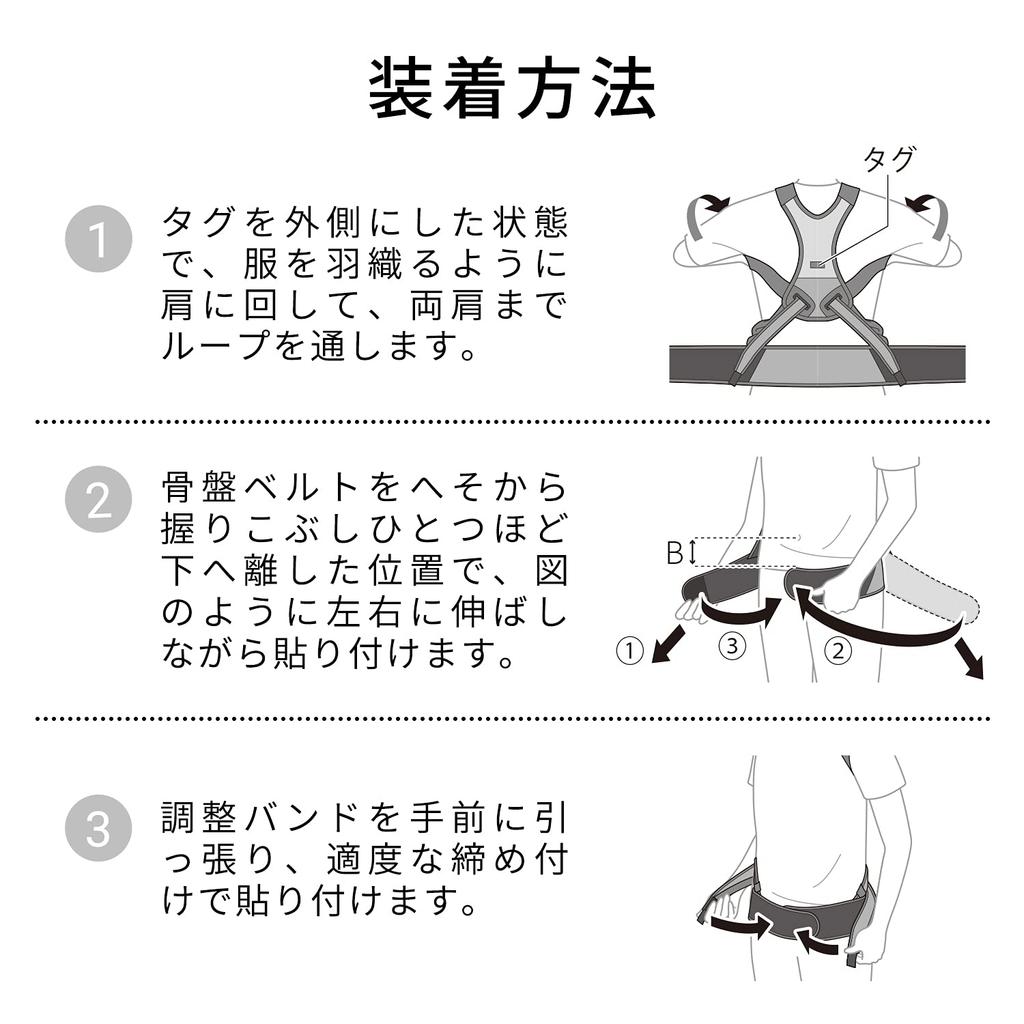 装着方法

1 タグを外側にした状態で、服を羽織るように肩に回して、両肩までループを通します。

タグ

2 骨盤ベルトをへそから握りこぶしひとつほど下へ離した位置で、図のように左右に伸ばしながら貼り付けます。

B

①

③

②

3 調整バンドを手前に引っ張り、適度な締め付けで貼り付けます。