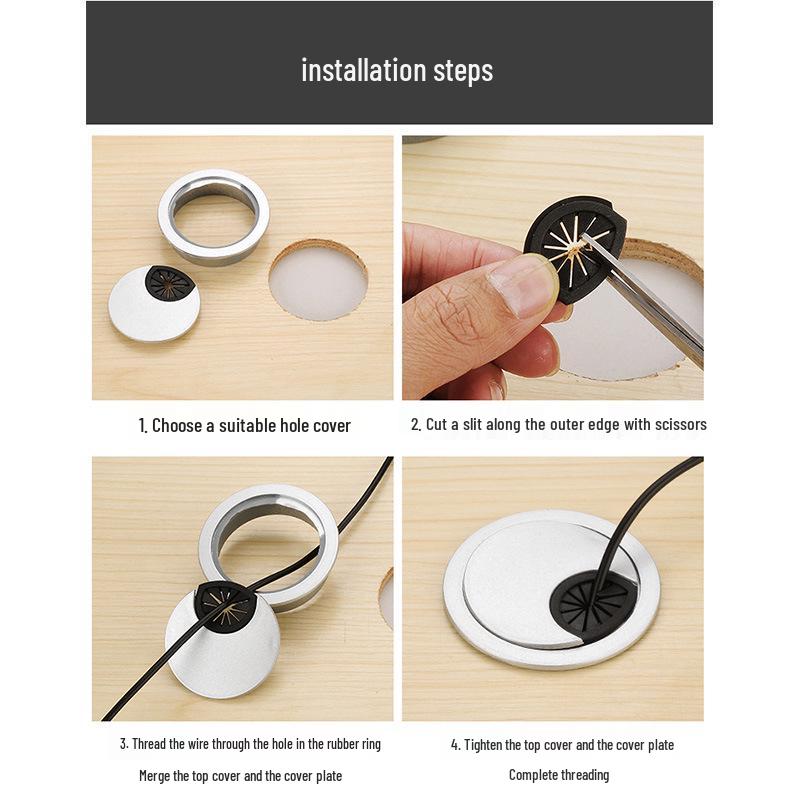 installation steps

1. Choose a suitable hole cover

2. Cut a slit along the outer edge with scissors

3. Thread the wire through the hole in the rubber ring

Merge the top cover and the cover plate

4. Tighten the top cover and the cover plate

Complete threading