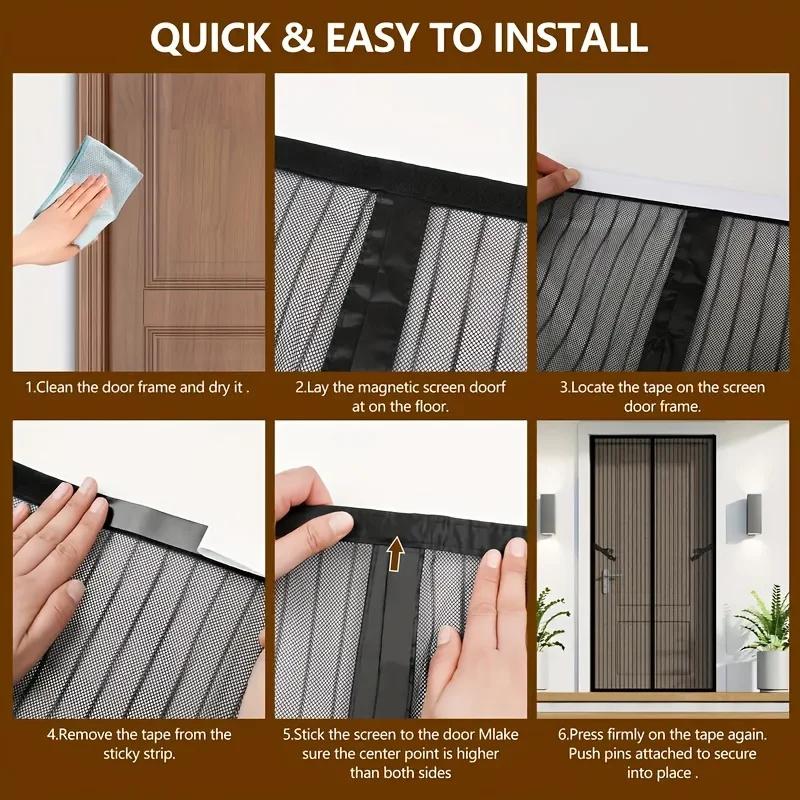 QUICK & EASY TO INSTALL

1.Clean the door frame and dry it .

2.Lay the magnetic screen doorf at on the floor.

3.Locate the tape on the screen door frame.

4.Remove the tape from the sticky strip.

5.Stick the screen to the door Mlake sure the center point is higher than both sides

6.Press firmly on the tape again. Push pins attached to secure into place .