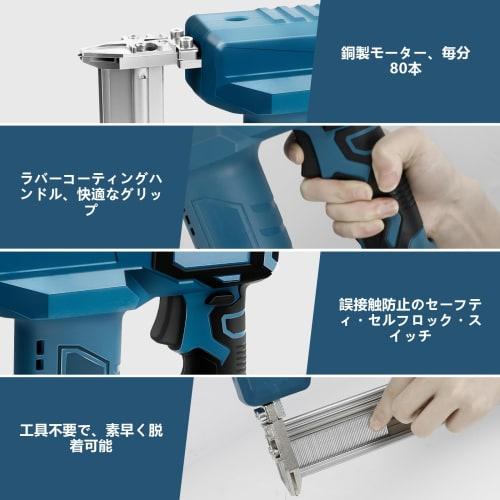 銅製モーター、毎分80本

ラバーコーティングハンドル、快適なグリップ

誤接触防止のセーフティ・セルフロック・スイッチ

工具不要で、素早く脱着可能