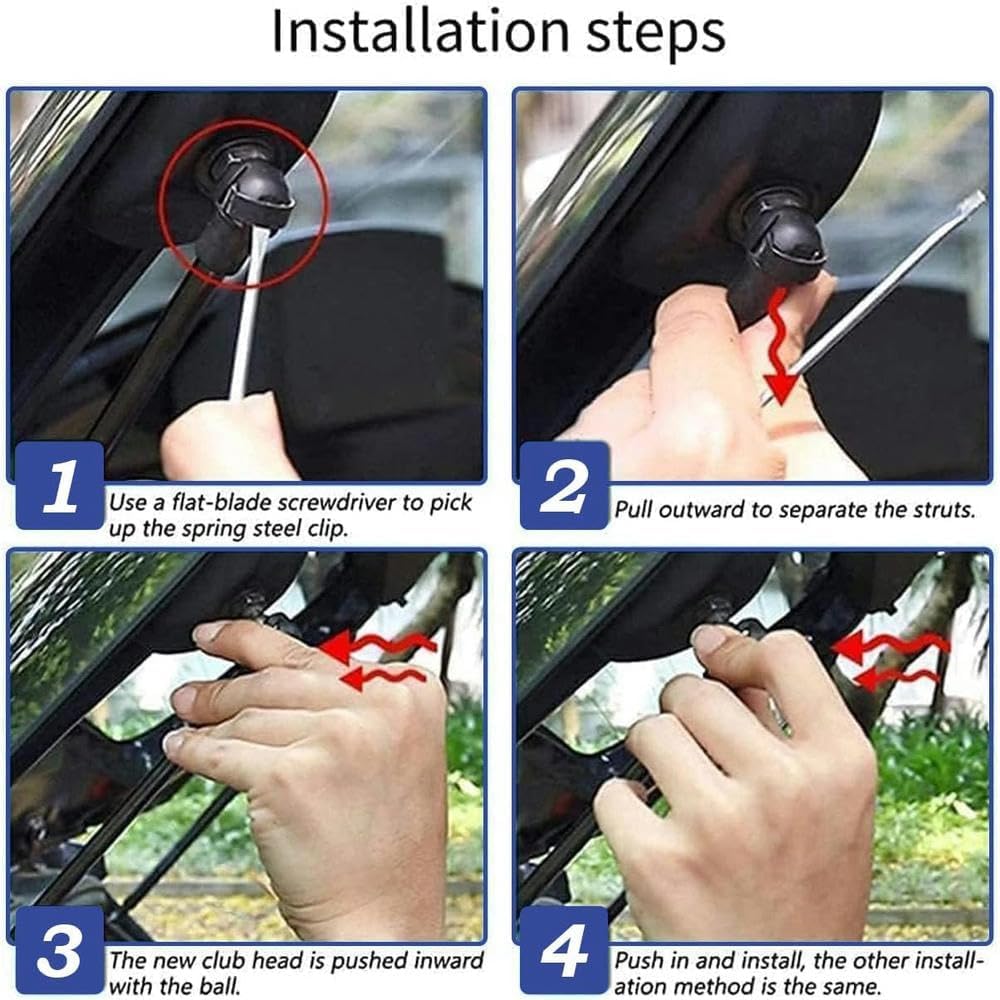 Installation steps

1
Use a flat-blade screwdriver to pick up the spring steel clip.

2
Pull outward to separate the struts.

3
The new club head is pushed inward with the ball.

4
Push in and install, the other installation method is the same.