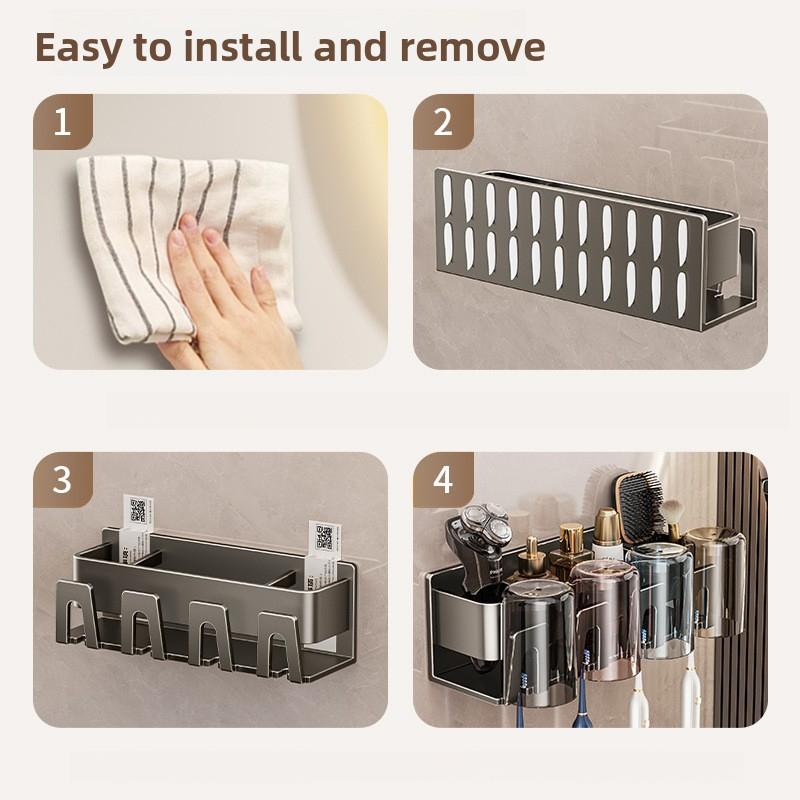 Easy to install and remove

1

2

3

4