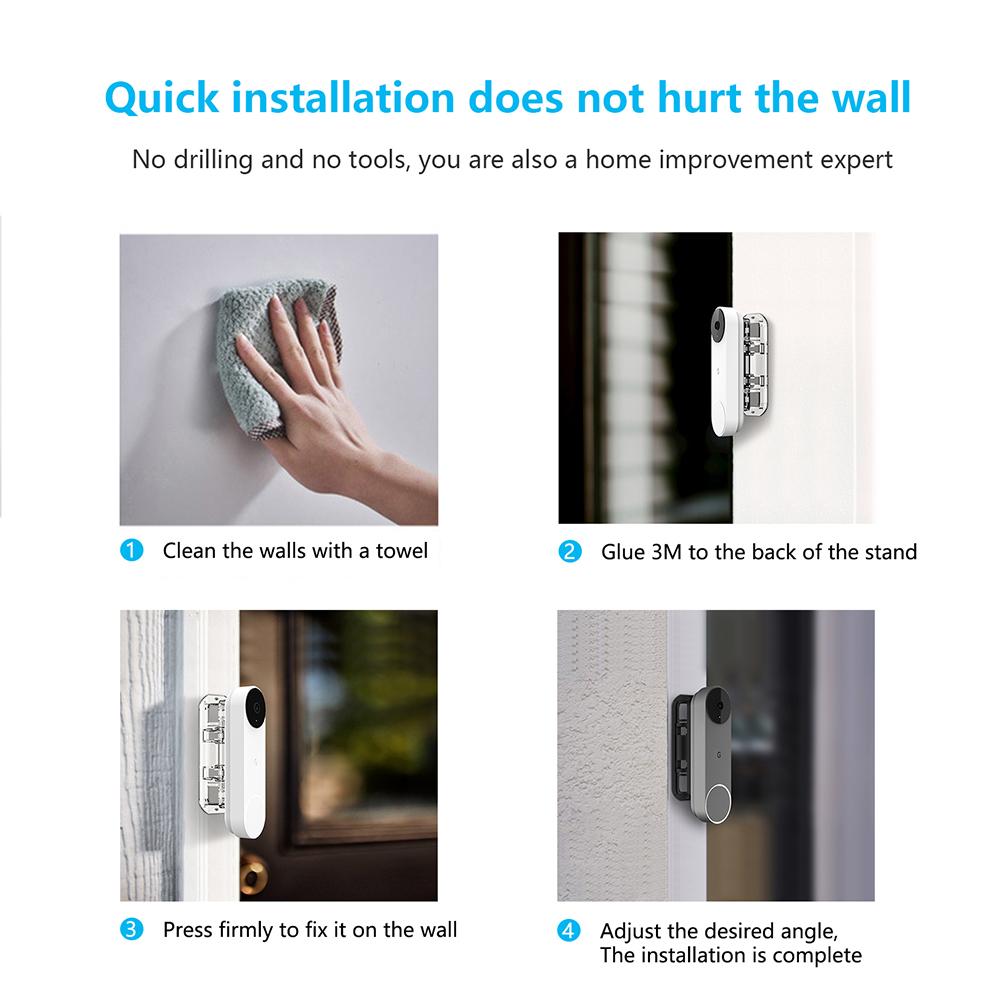 Quick installation does not hurt the wall

No drilling and no tools, you are also a home improvement expert

1 Clean the walls with a towel

2 Glue 3M to the back of the stand

3 Press firmly to fix it on the wall

4 Adjust the desired angle, The installation is complete