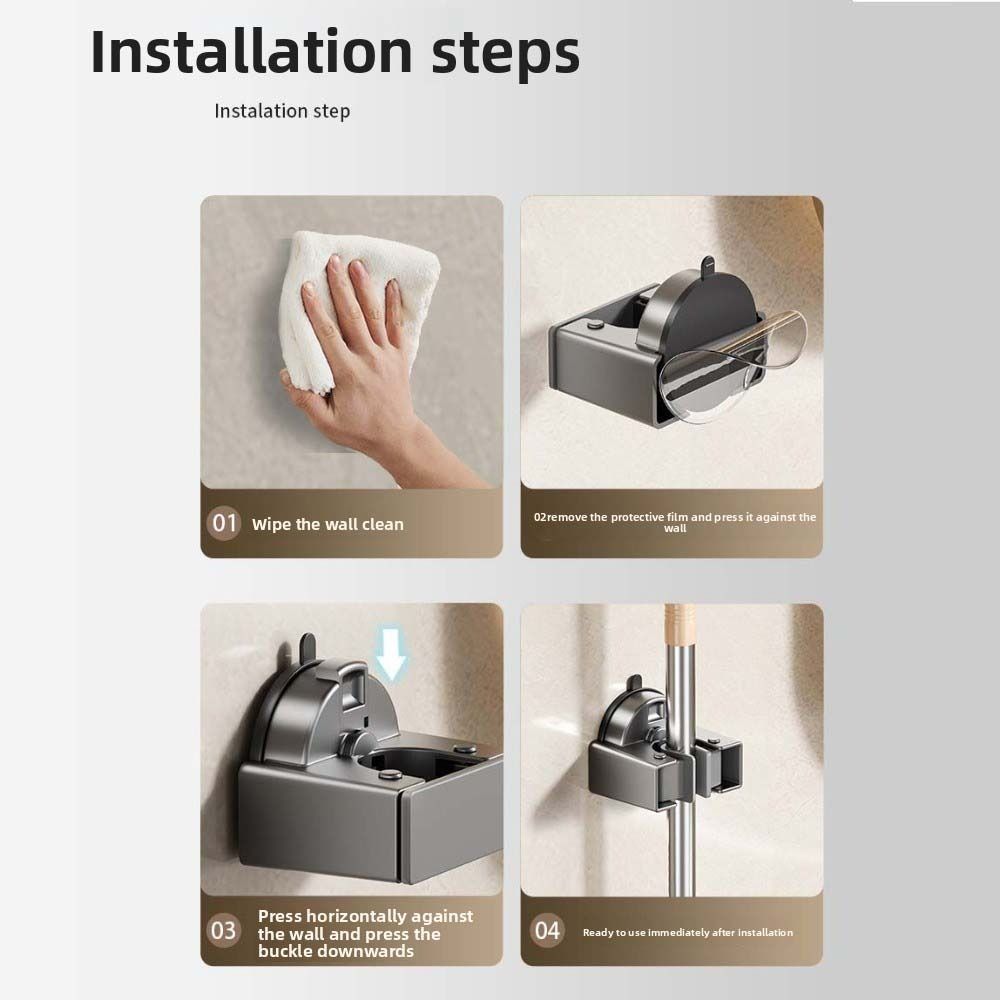 Installation steps

Instalation step

01 Wipe the wall clean

02remove the protective film and press it against the wall

03 Press horizontally against the wall and press the buckle downwards

04 Ready to use immediately after installation