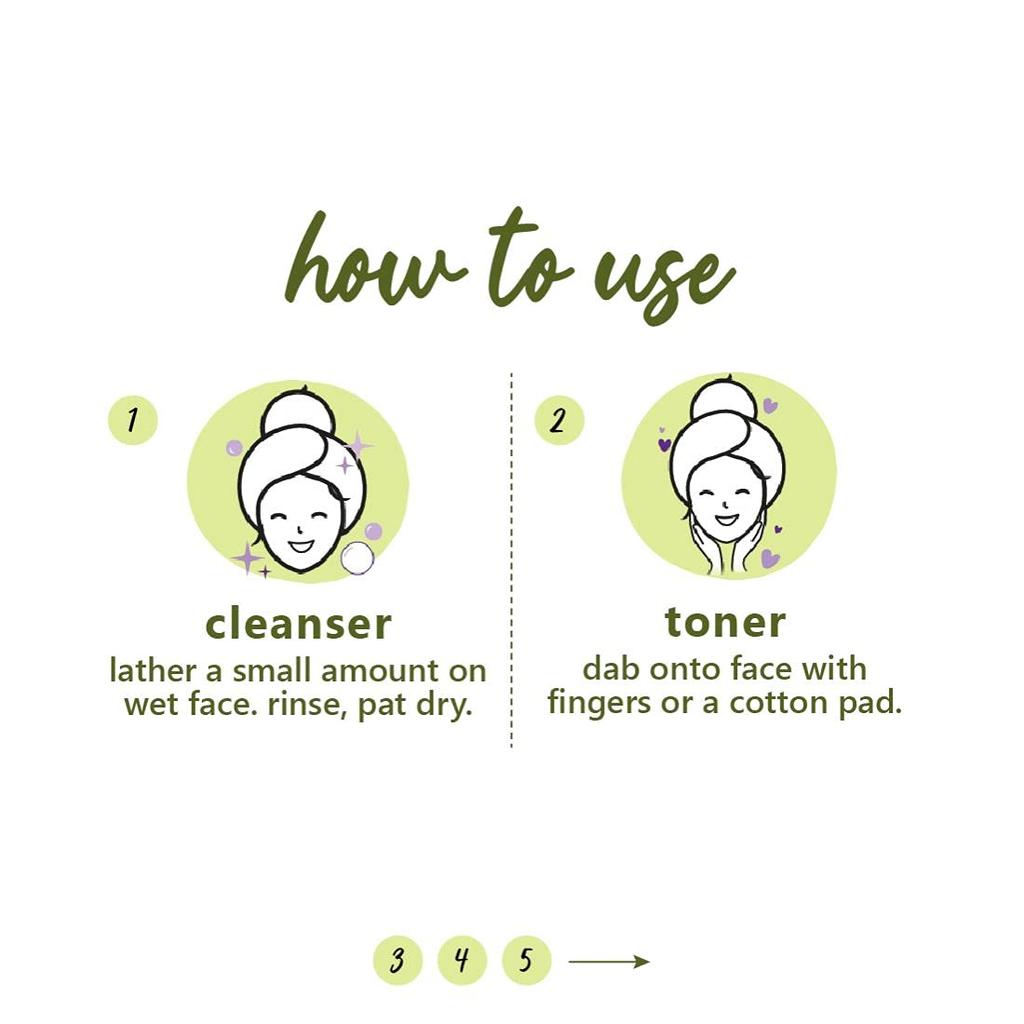 how to use

1

cleanser
lather a small amount on wet face. rinse, pat dry.

2

toner
dab onto face with fingers or a cotton pad.

3 4 5