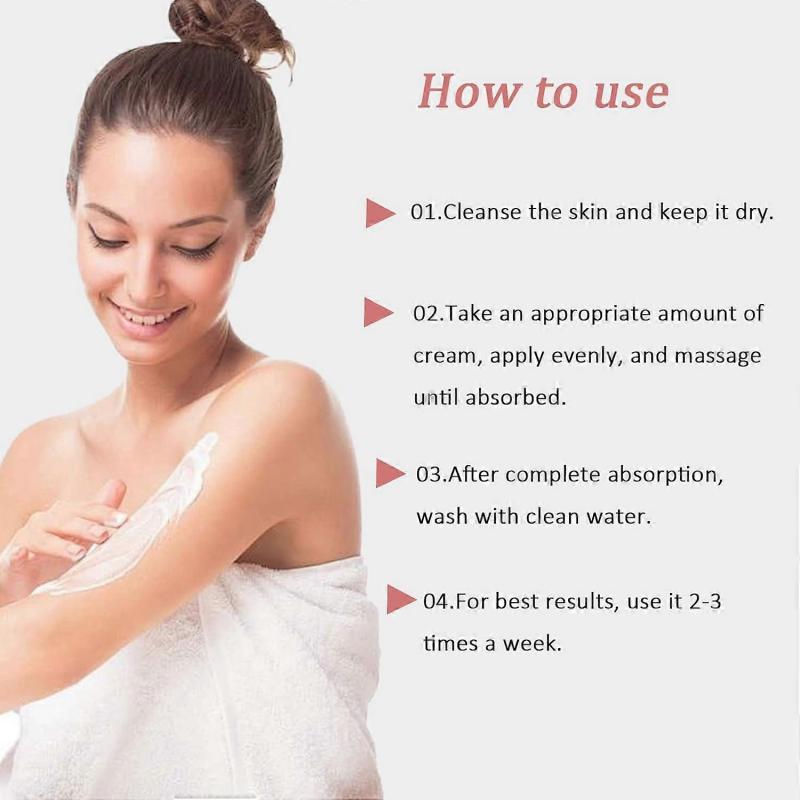 How to use

01.Cleanse the skin and keep it dry.

02.Take an appropriate amount of cream, apply evenly, and massage until absorbed.

03.After complete absorption, wash with clean water.

04.For best results, use it 2-3 times a week.