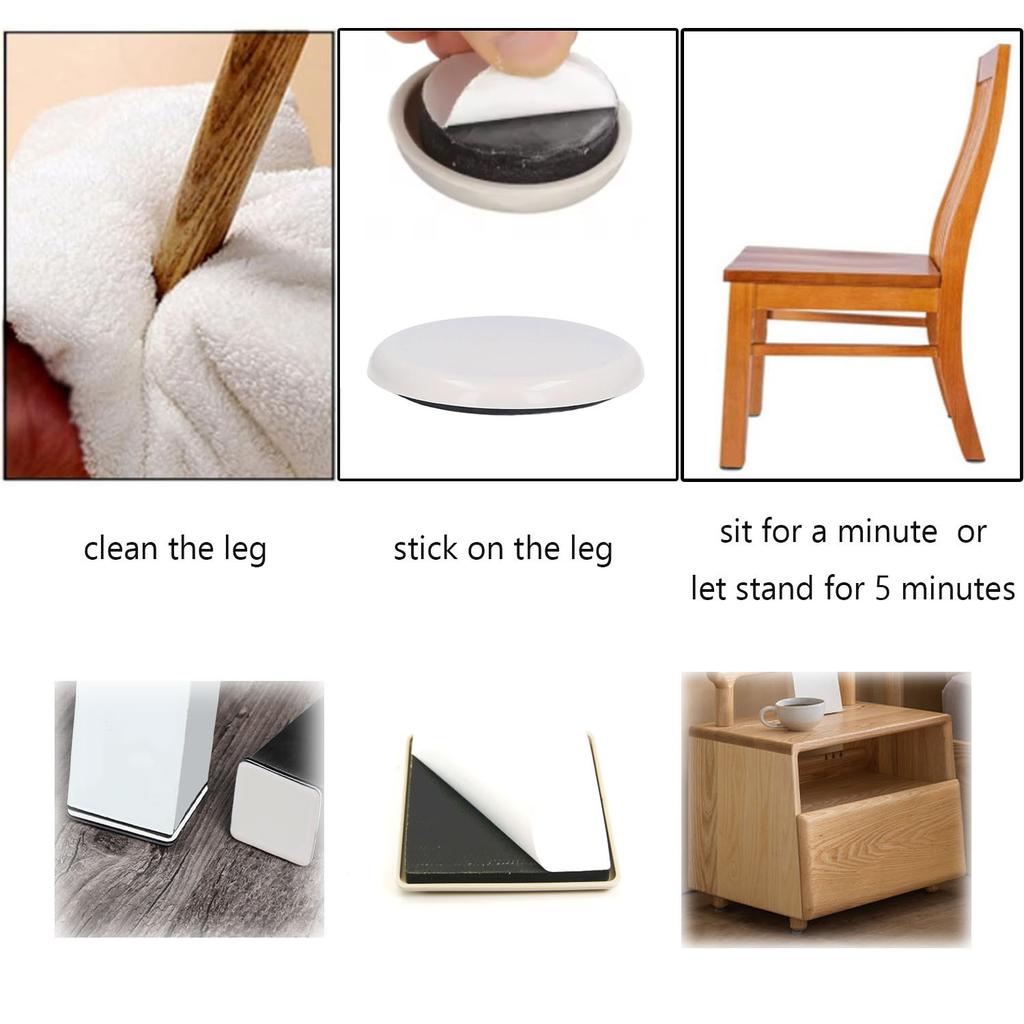 clean the leg

stick on the leg

sit for a minute or let stand for 5 minutes