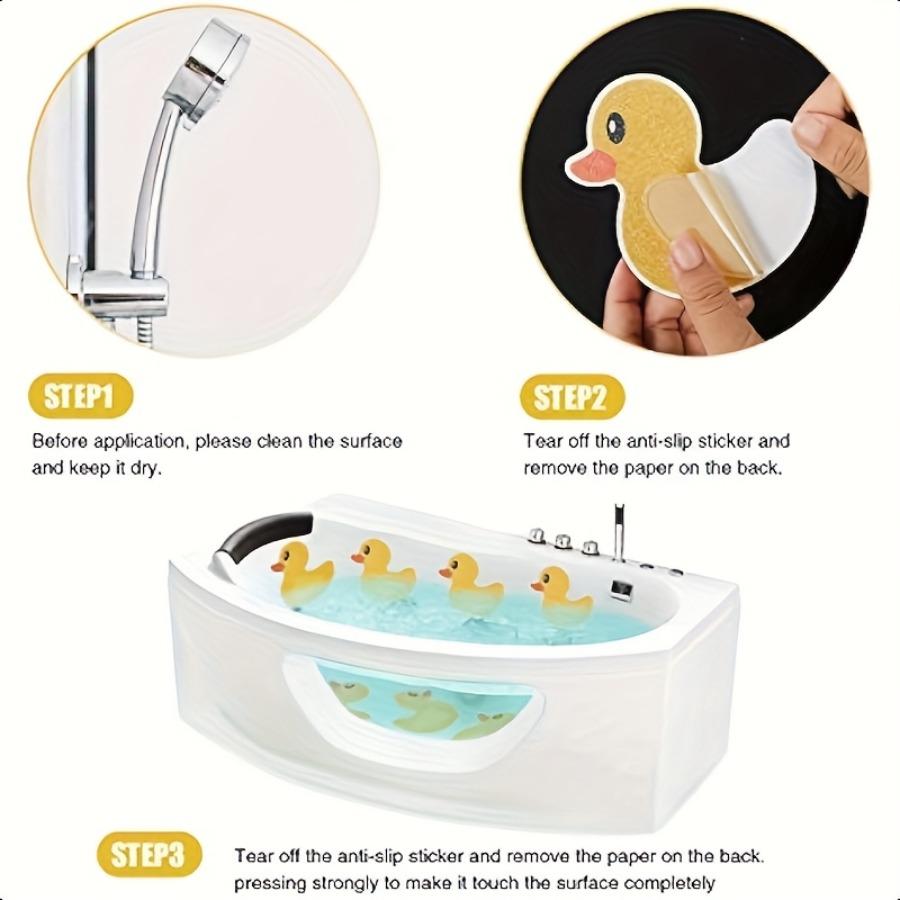 STEP1

Before application, please clean the surface and keep it dry.

STEP2

Tear off the anti-slip sticker and remove the paper on the back.

STEP3

Tear off the anti-slip sticker and remove the paper on the back. pressing strongly to make it touch the surface completely