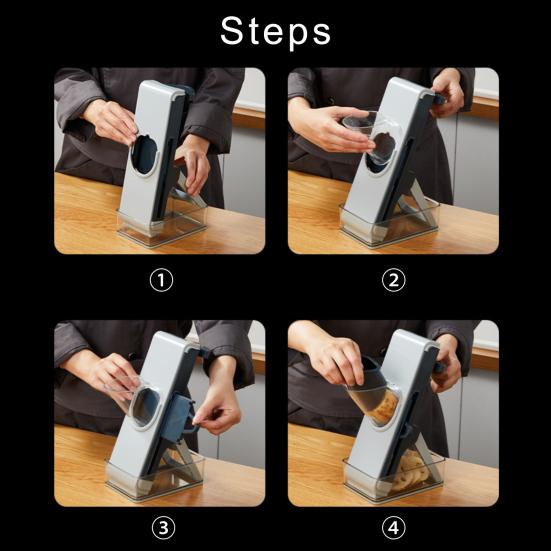 Steps

①

②

③

④