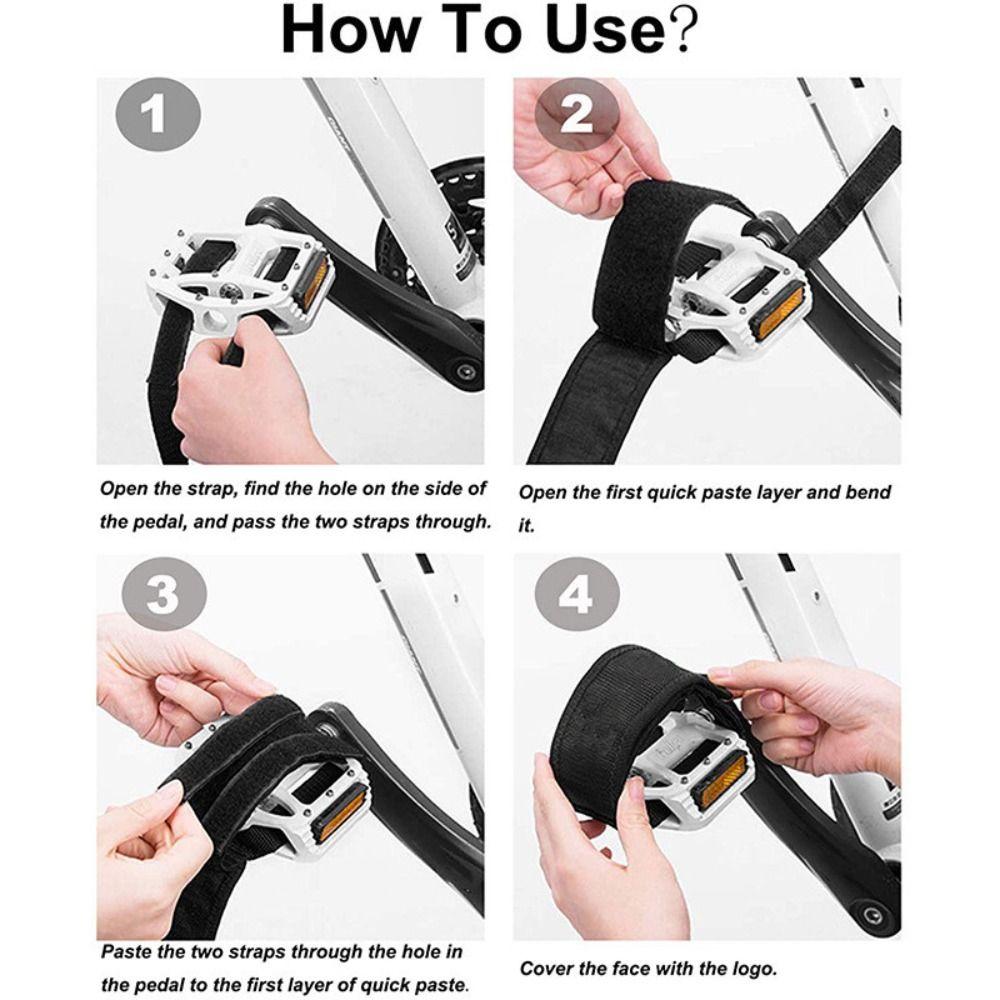 How To Use?

1

Open the strap, find the hole on the side of the pedal, and pass the two straps through.

2

Open the first quick paste layer and bend it.

3

Paste the two straps through the hole in the pedal to the first layer of quick paste.

4

Cover the face with the logo.