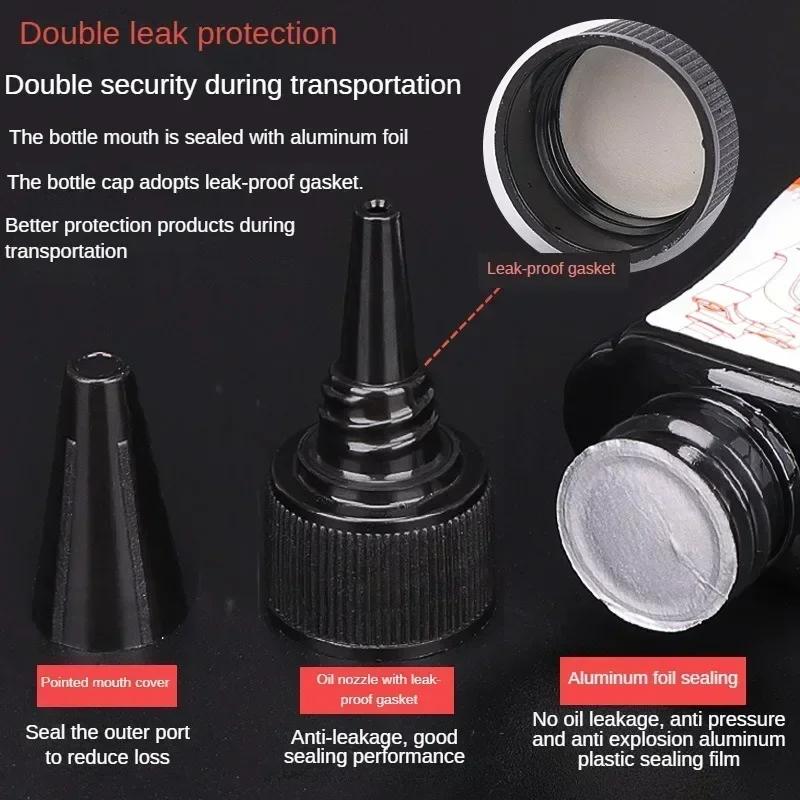 Double leak protection

Double security during transportation

The bottle mouth is sealed with aluminum foil

The bottle cap adopts leak-proof gasket.

Better protection products during transportation

Leak-proof gasket

Pointed mouth cover

Seal the outer port to reduce loss

Oil nozzle with leak-proof gasket

Anti-leakage, good sealing performance

Aluminum foil sealing

No oil leakage, anti pressure and anti explosion aluminum plastic sealing film