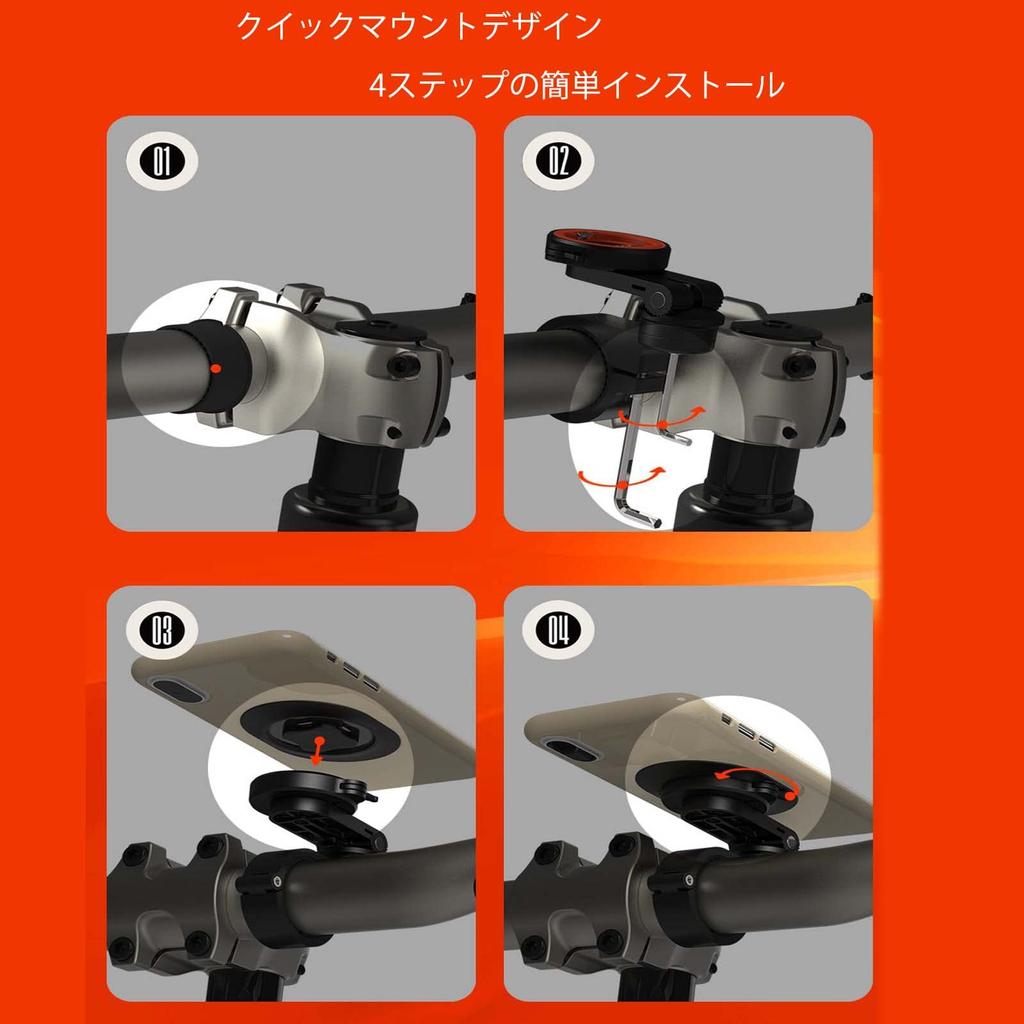 クイックマウントデザイン

4ステップの簡単インストール

01

02

03

04