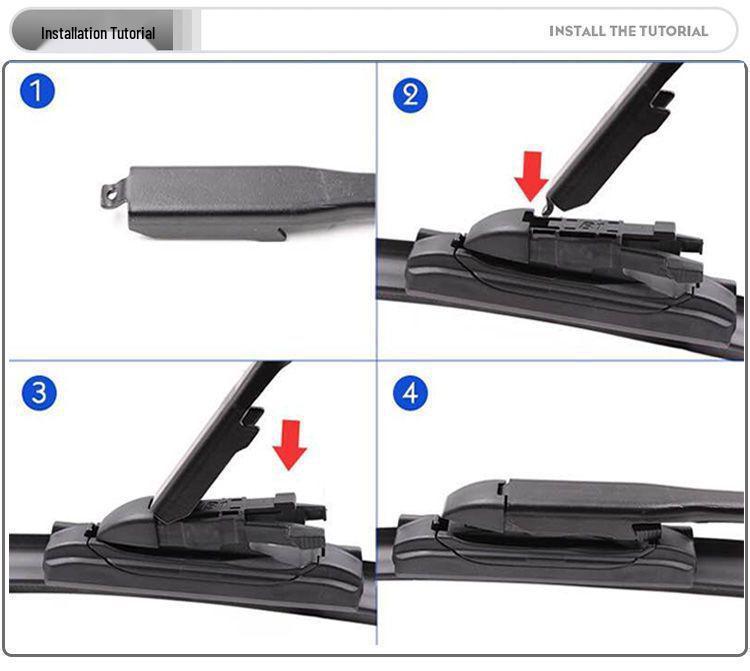 Installation Tutorial

INSTALL THE TUTORIAL

1

2

3

4